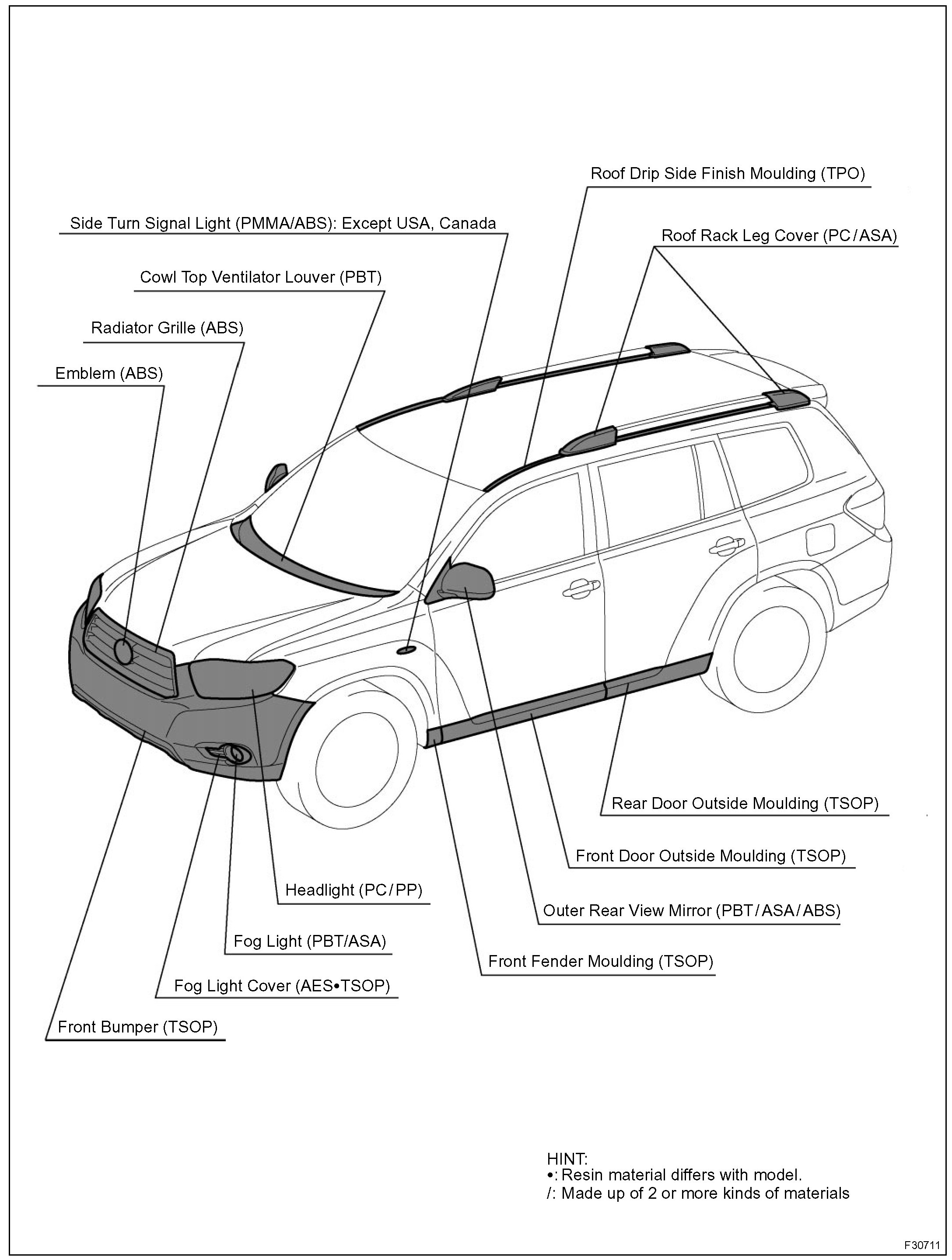 Roof Drip Side Finish Moulding (TPO)

Side Turn Signal Light (PMMA/ABS): Except USA, Canada

Roof Rack Leg Cover (PC/ASA)

Cowl Top Ventilator Louver (PBT)

Radiator Grille (ABS)

Emblem (ABS)

Rear Door Outside Moulding (TSOP)

Front Door Outside Moulding (TSOP)

Headlight (PC/PP)

Outer Rear View Mirror (PBT/ASA/ABS)

Fog Light (PBT/ASA)

Front Fender Moulding (TSOP)

Fog Light Cover (AES•TSOP)

Front Bumper (TSOP)

HINT:
•: Resin material differs with model.
/: Made up of 2 or more kinds of materials

F30711