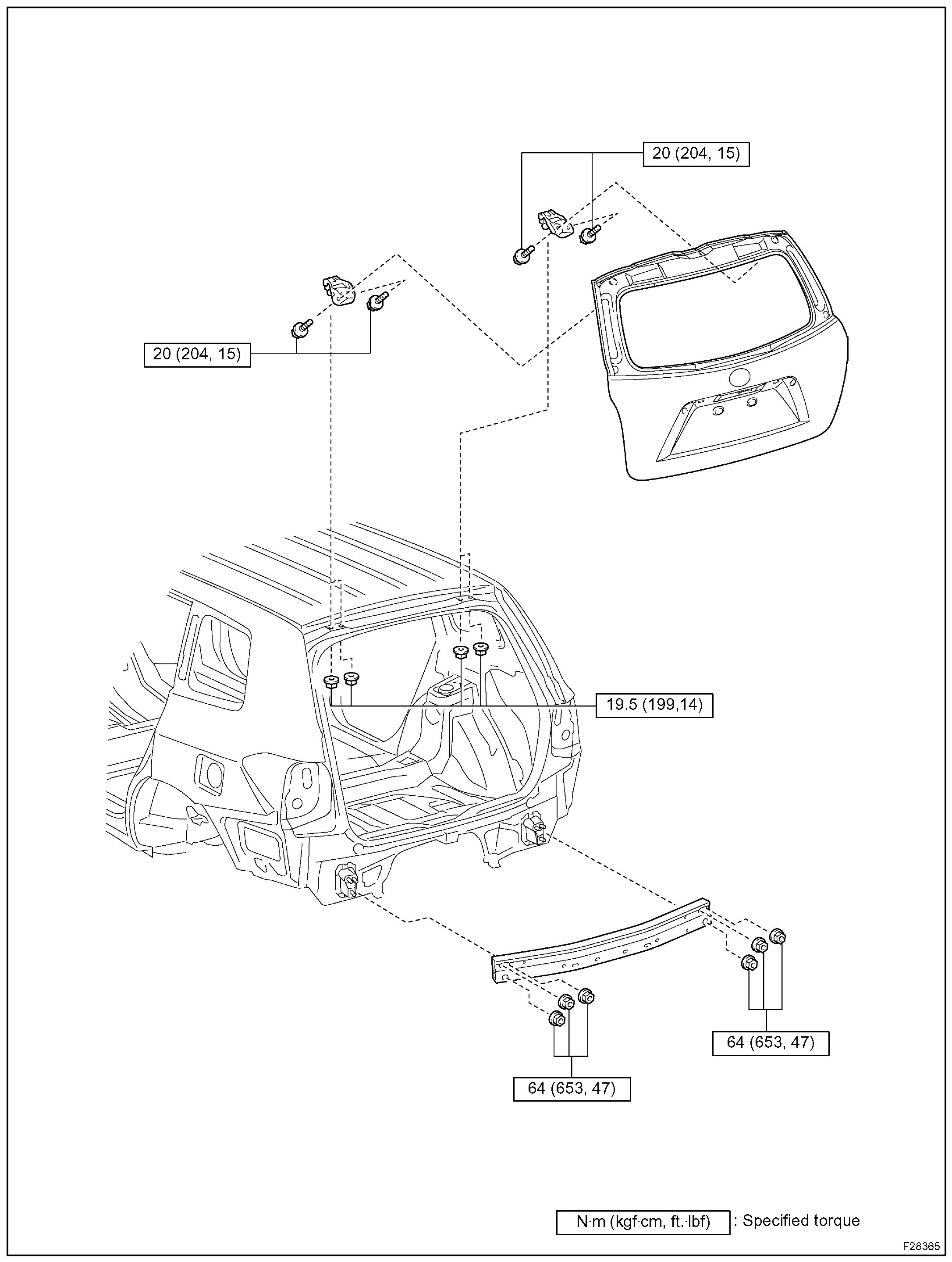 20 (204, 15)

20 (204, 15)

19.5 (199,14)

64 (653, 47)

64 (653, 47)

N·m (kgf·cm, ft.·lbf) : Specified torque

F28365