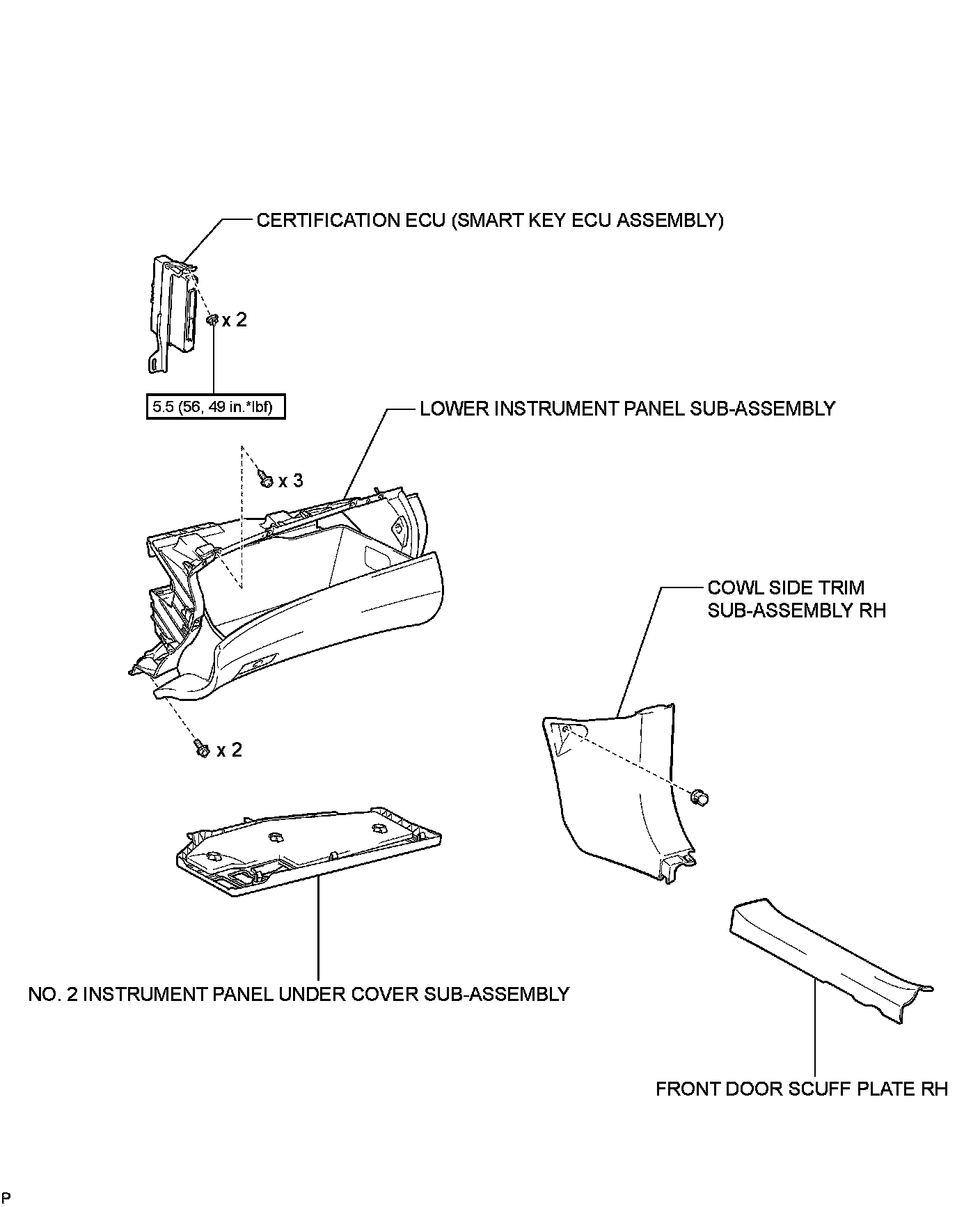 CERTIFICATION ECU (SMART KEY ECU ASSEMBLY)

x 2

5.5 (56, 49 in.*lbf)

LOWER INSTRUMENT PANEL SUB-ASSEMBLY

x 3

COWL SIDE TRIM SUB-ASSEMBLY RH

x 2

NO. 2 INSTRUMENT PANEL UNDER COVER SUB-ASSEMBLY

FRONT DOOR SCUFF PLATE RH

P