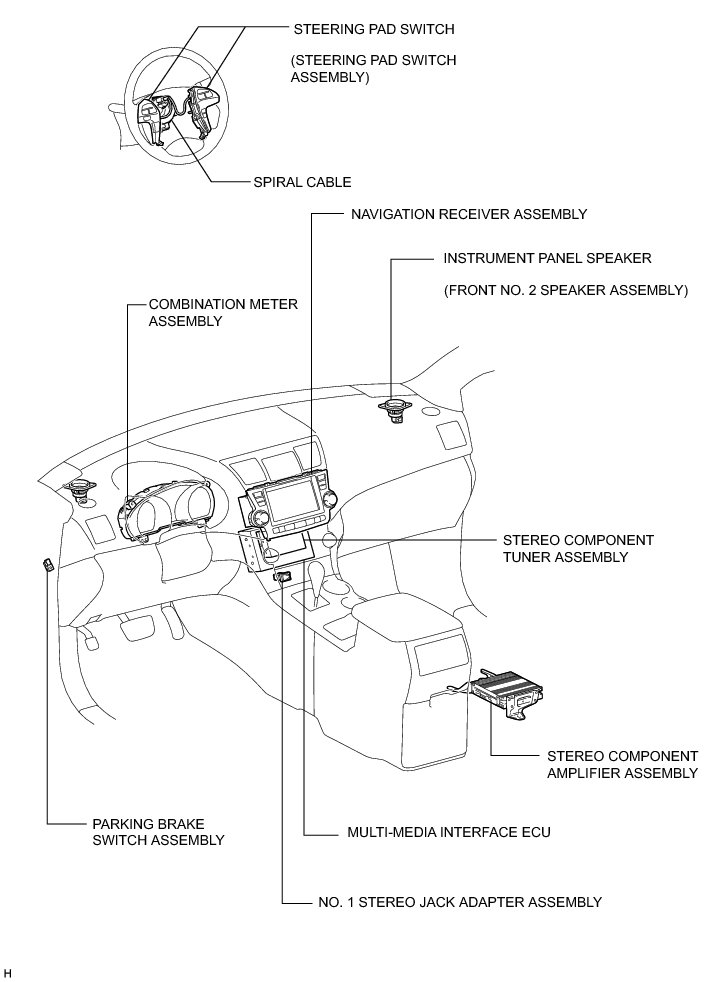 STEERING PAD SWITCH

(STEERING PAD SWITCH ASSEMBLY)

SPIRAL CABLE

NAVIGATION RECEIVER ASSEMBLY

INSTRUMENT PANEL SPEAKER

(FRONT NO. 2 SPEAKER ASSEMBLY)

COMBINATION METER ASSEMBLY

STEREO COMPONENT TUNER ASSEMBLY

STEREO COMPONENT AMPLIFIER ASSEMBLY

PARKING BRAKE SWITCH ASSEMBLY

MULTI-MEDIA INTERFACE ECU

NO. 1 STEREO JACK ADAPTER ASSEMBLY

H