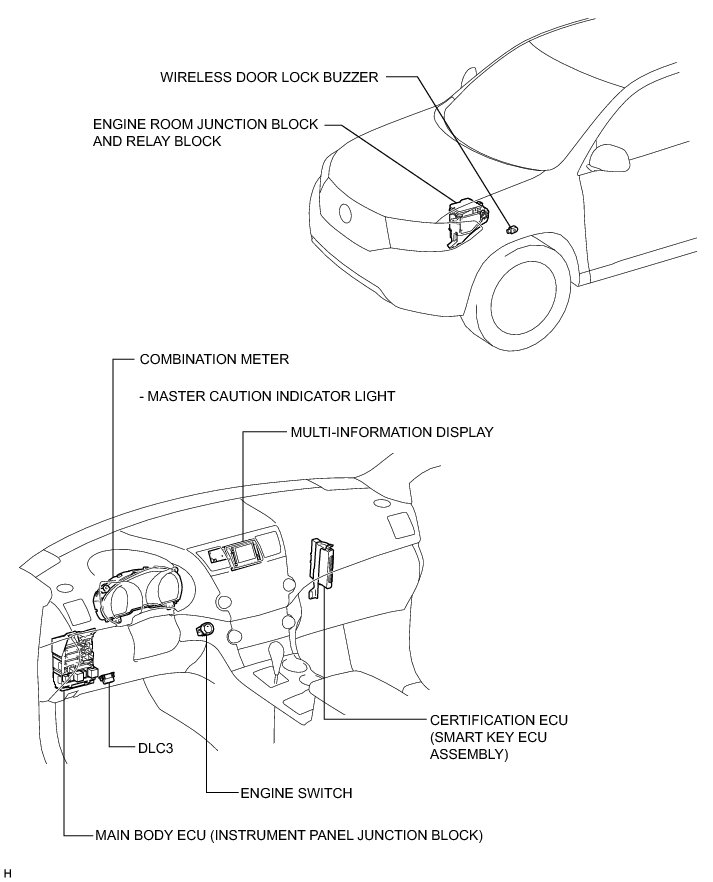 WIRELESS DOOR LOCK BUZZER

ENGINE ROOM JUNCTION BLOCK AND RELAY BLOCK

COMBINATION METER

- MASTER CAUTION INDICATOR LIGHT

MULTI-INFORMATION DISPLAY

CERTIFICATION ECU (SMART KEY ECU ASSEMBLY)

DLC3

ENGINE SWITCH

MAIN BODY ECU (INSTRUMENT PANEL JUNCTION BLOCK)

H