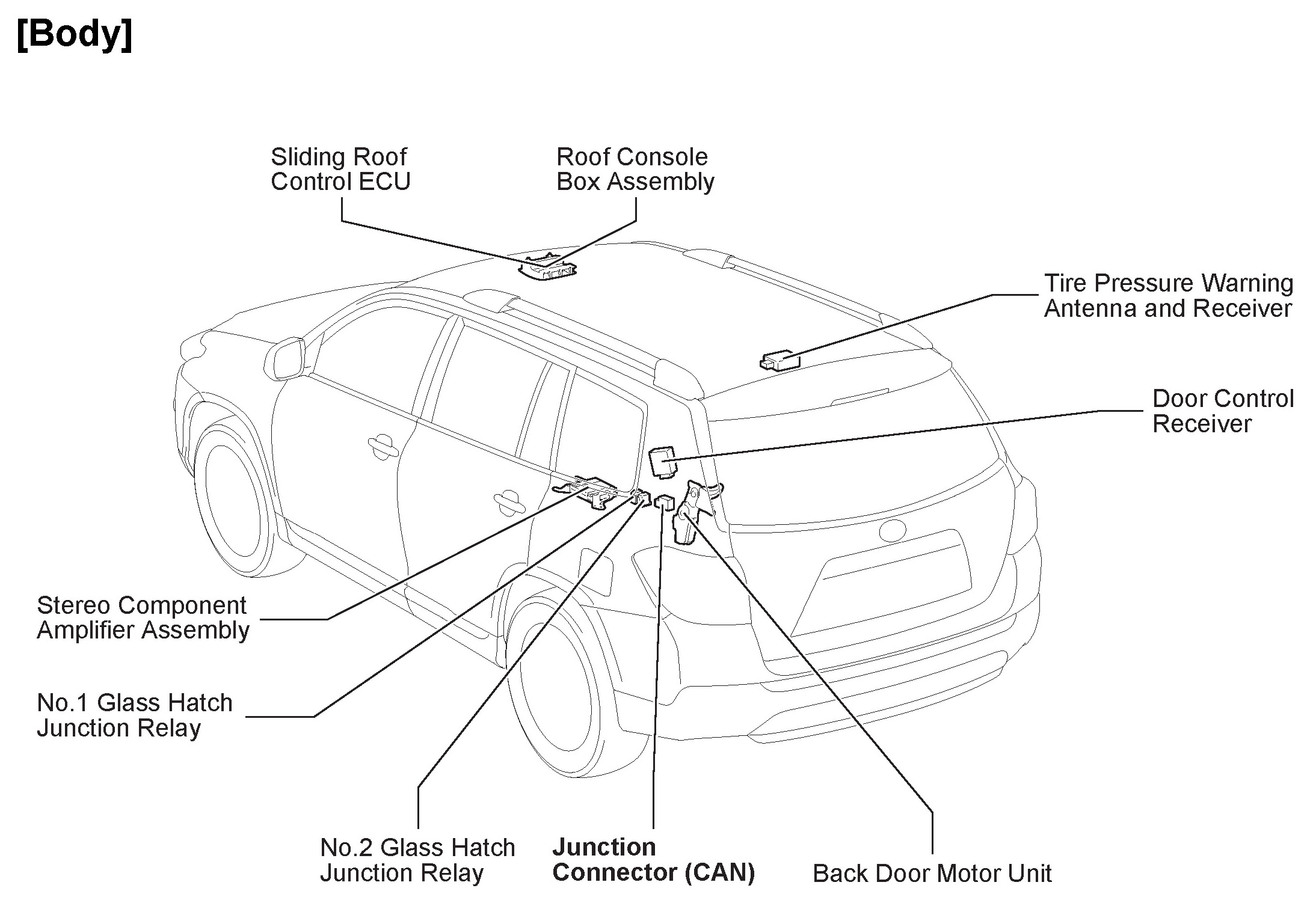 [Body]

Sliding Roof Control ECU

Roof Console Box Assembly

Tire Pressure Warning Antenna and Receiver

Door Control Receiver

Stereo Component Amplifier Assembly

No.1 Glass Hatch Junction Relay

No.2 Glass Hatch Junction Relay

Junction Connector (CAN)

Back Door Motor Unit