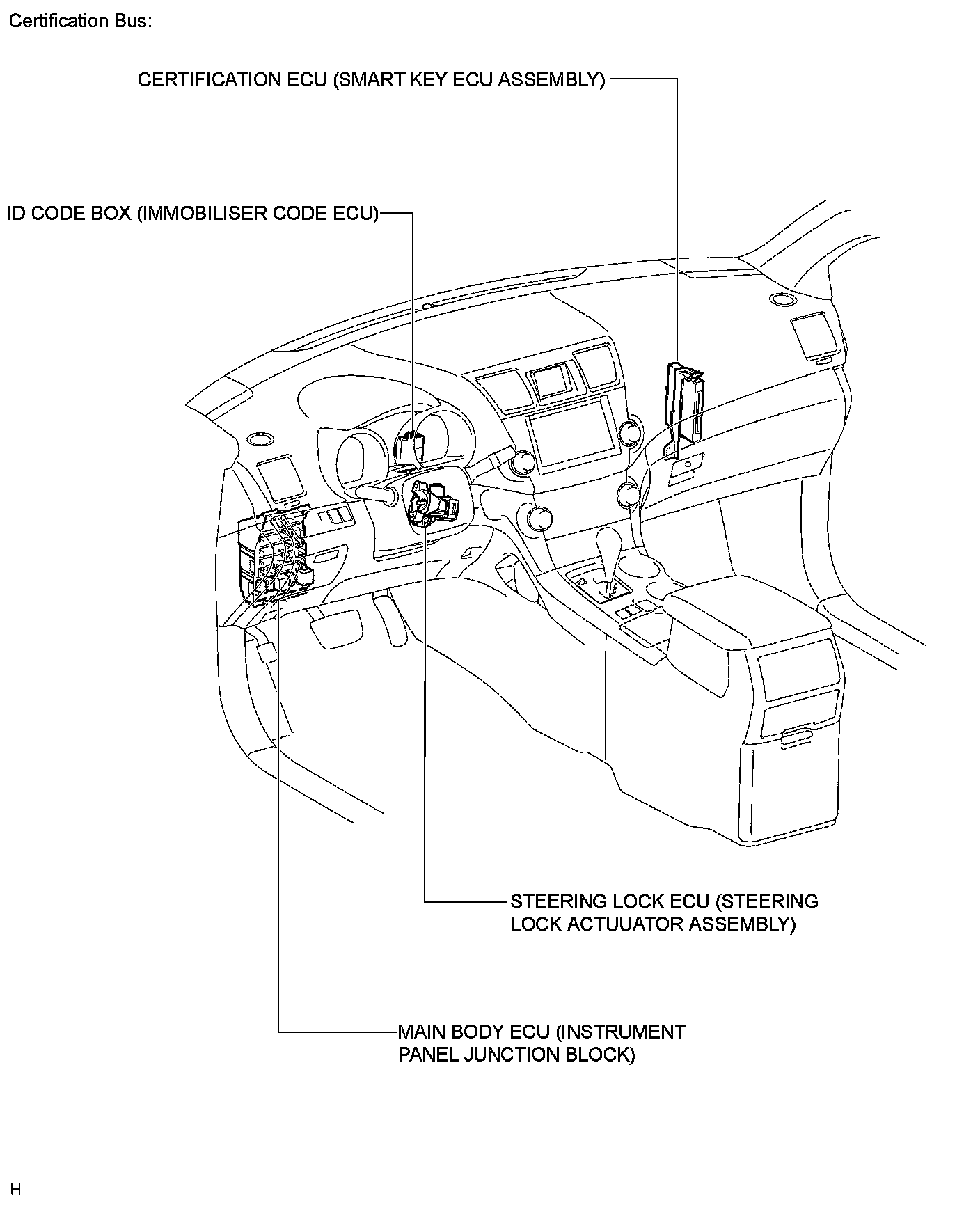 Certification Bus:

CERTIFICATION ECU (SMART KEY ECU ASSEMBLY)

ID CODE BOX (IMMOBILISER CODE ECU)

STEERING LOCK ECU (STEERING LOCK ACTUUATOR ASSEMBLY)

MAIN BODY ECU (INSTRUMENT PANEL JUNCTION BLOCK)

H