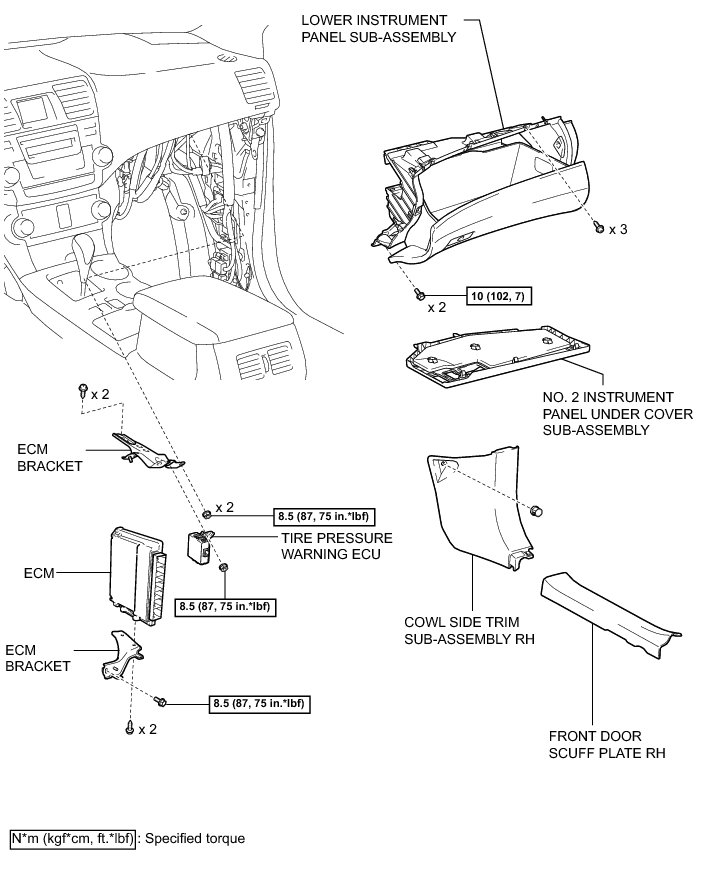 LOWER INSTRUMENT PANEL SUB-ASSEMBLY

x 3

x 2

10 (102, 7)

NO. 2 INSTRUMENT PANEL UNDER COVER SUB-ASSEMBLY

x 2

ECM BRACKET

x 2

8.5 (87, 75 in.*lbf)

TIRE PRESSURE WARNING ECU

ECM

8.5 (87, 75 in.*lbf)

ECM BRACKET

8.5 (87, 75 in.*lbf)

x 2

COWL SIDE TRIM SUB-ASSEMBLY RH

FRONT DOOR SCUFF PLATE RH

N*m (kgf*cm, ft.*lbf) : Specified torque