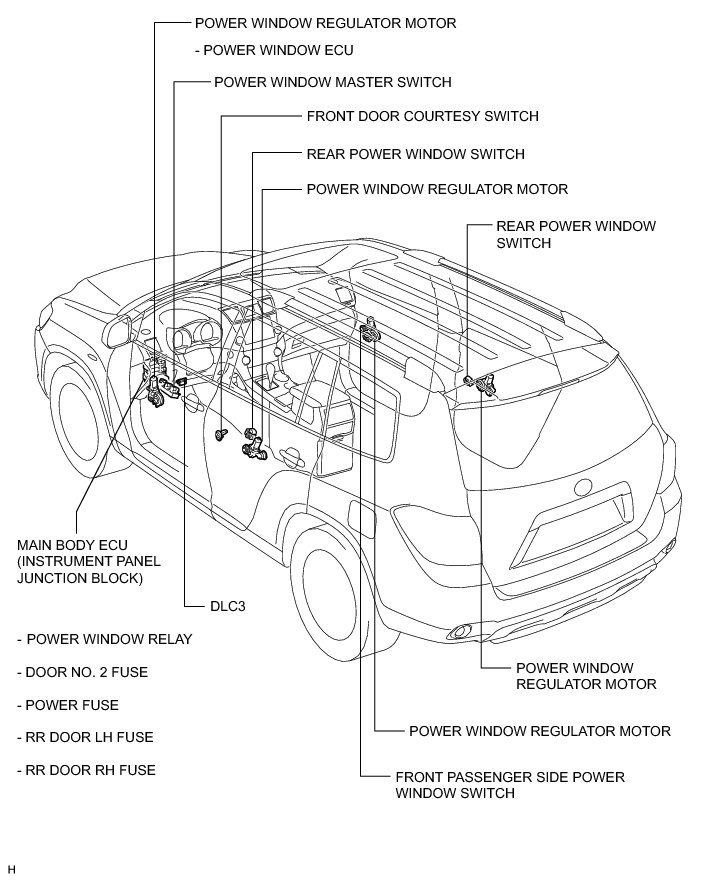 POWER WINDOW REGULATOR MOTOR

- POWER WINDOW ECU

POWER WINDOW MASTER SWITCH

FRONT DOOR COURTESY SWITCH

REAR POWER WINDOW SWITCH

POWER WINDOW REGULATOR MOTOR

REAR POWER WINDOW SWITCH

MAIN BODY ECU (INSTRUMENT PANEL JUNCTION BLOCK)

DLC3

- POWER WINDOW RELAY

- DOOR NO. 2 FUSE

- POWER FUSE

- RR DOOR LH FUSE

- RR DOOR RH FUSE

POWER WINDOW REGULATOR MOTOR

POWER WINDOW REGULATOR MOTOR

FRONT PASSENGER SIDE POWER WINDOW SWITCH

H