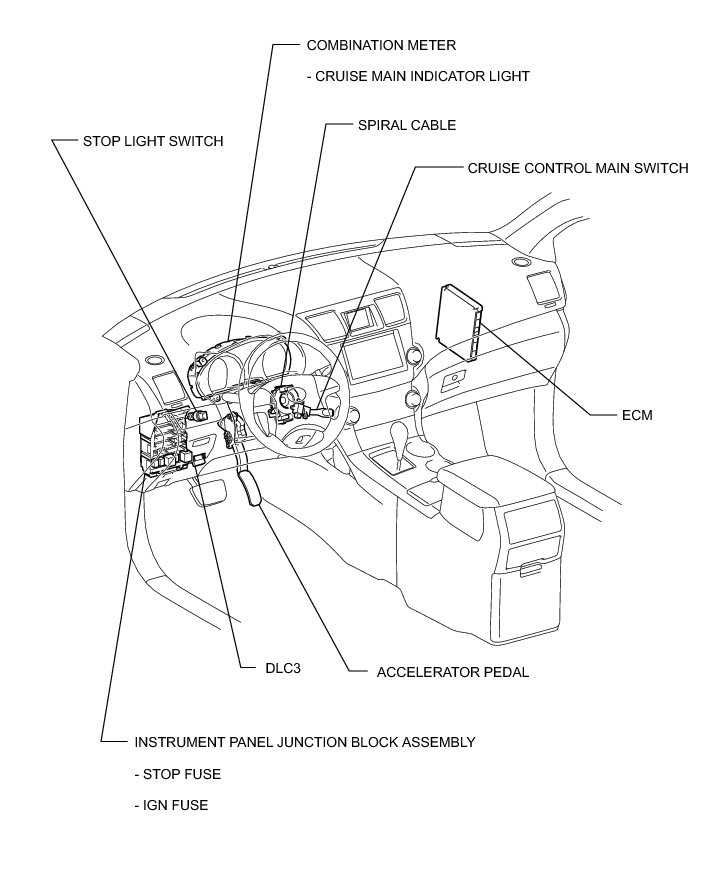 COMBINATION METER

- CRUISE MAIN INDICATOR LIGHT

SPIRAL CABLE

STOP LIGHT SWITCH

CRUISE CONTROL MAIN SWITCH

ECM

DLC3

ACCELERATOR PEDAL

INSTRUMENT PANEL JUNCTION BLOCK ASSEMBLY

- STOP FUSE

- IGN FUSE