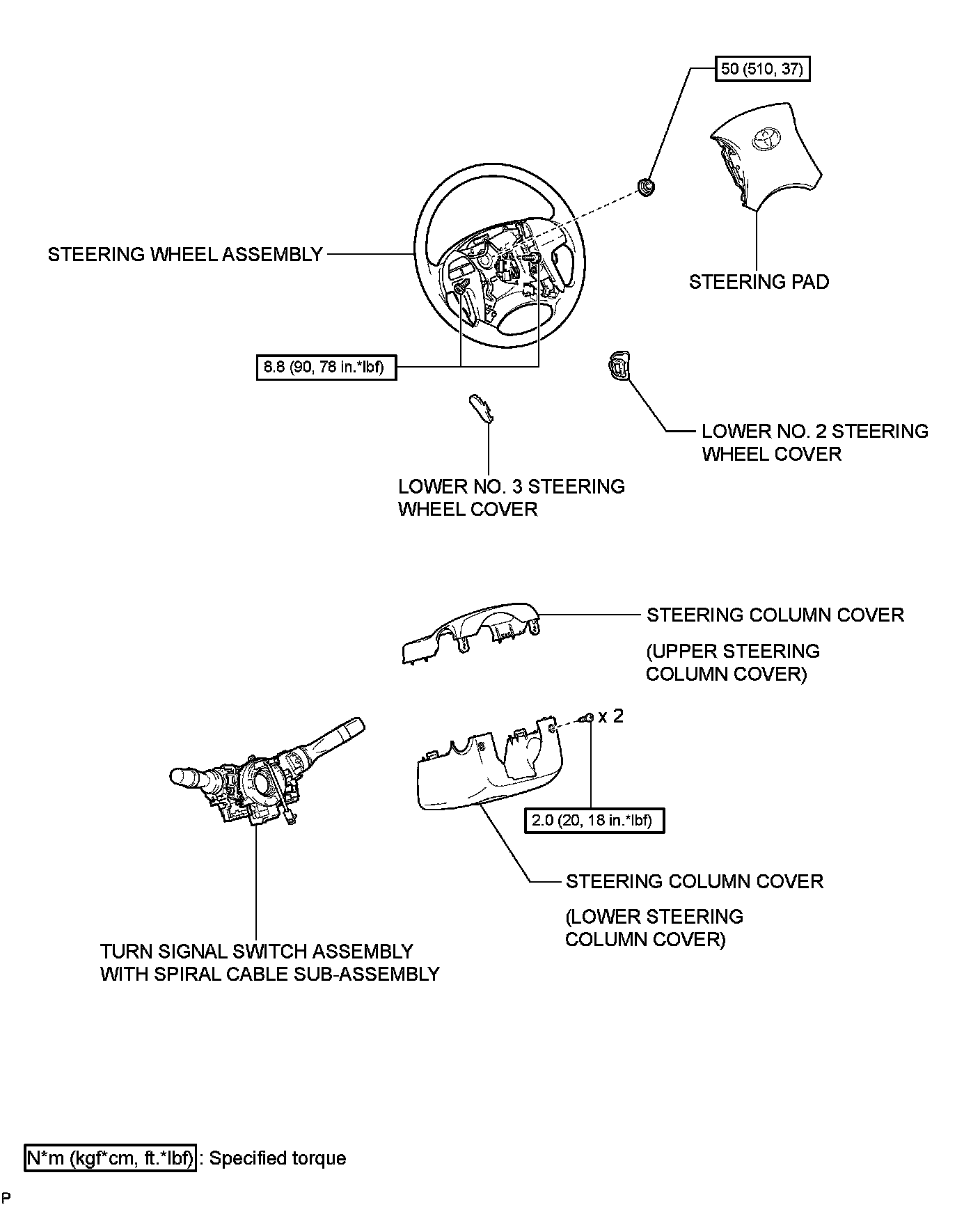 50 (510, 37)

STEERING WHEEL ASSEMBLY

STEERING PAD

8.8 (90, 78 in.*lbf)

LOWER NO. 2 STEERING WHEEL COVER

LOWER NO. 3 STEERING WHEEL COVER

STEERING COLUMN COVER

(UPPER STEERING COLUMN COVER)

x 2

2.0 (20, 18 in.*lbf)

STEERING COLUMN COVER

(LOWER STEERING COLUMN COVER)

TURN SIGNAL SWITCH ASSEMBLY WITH SPIRAL CABLE SUB-ASSEMBLY

N*m (kgf*cm, ft.*lbf) : Specified torque

P