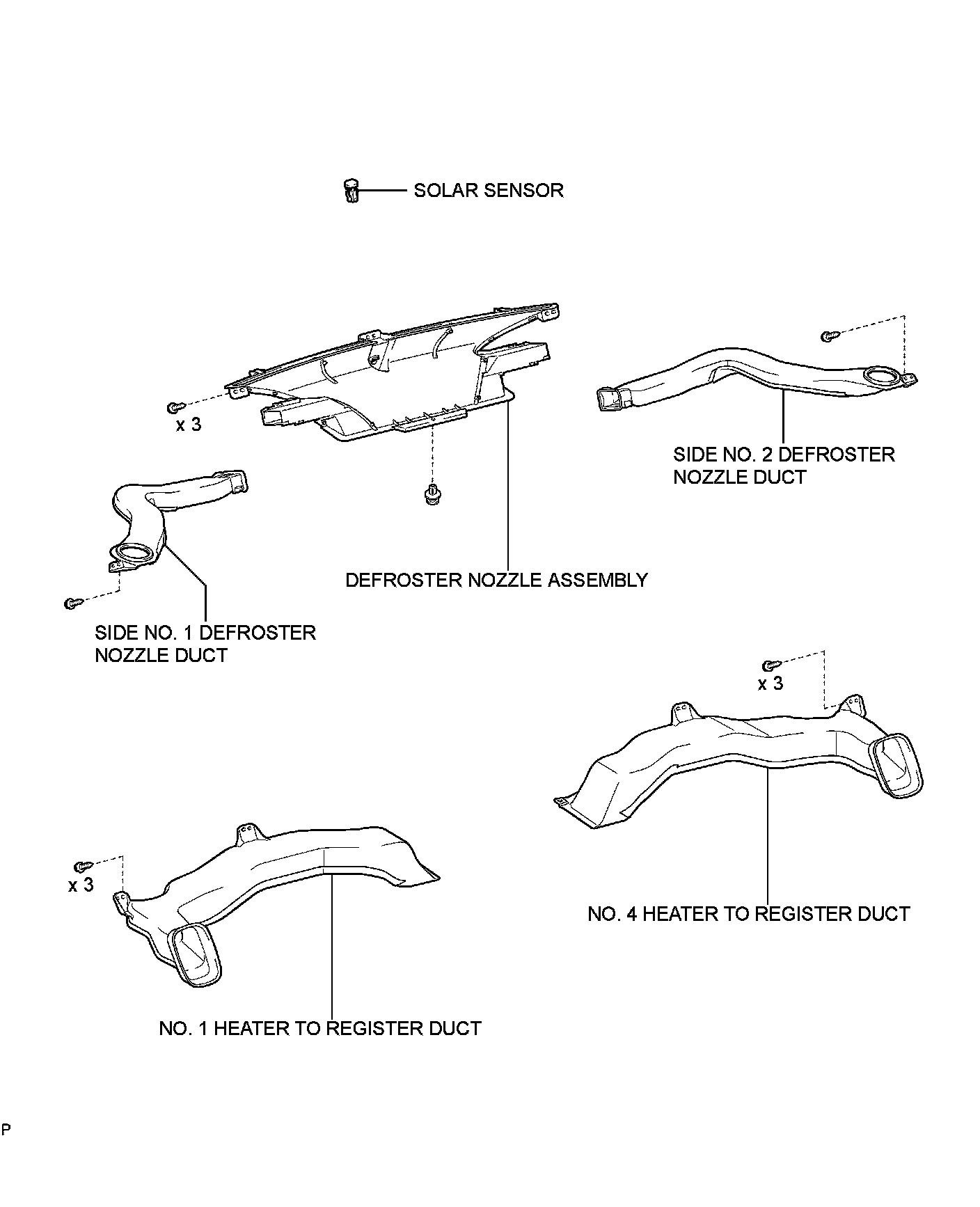 SOLAR SENSOR

x 3

SIDE NO. 2 DEFROSTER NOZZLE DUCT

DEFROSTER NOZZLE ASSEMBLY

SIDE NO. 1 DEFROSTER NOZZLE DUCT

x 3

x 3

NO. 4 HEATER TO REGISTER DUCT

NO. 1 HEATER TO REGISTER DUCT

P