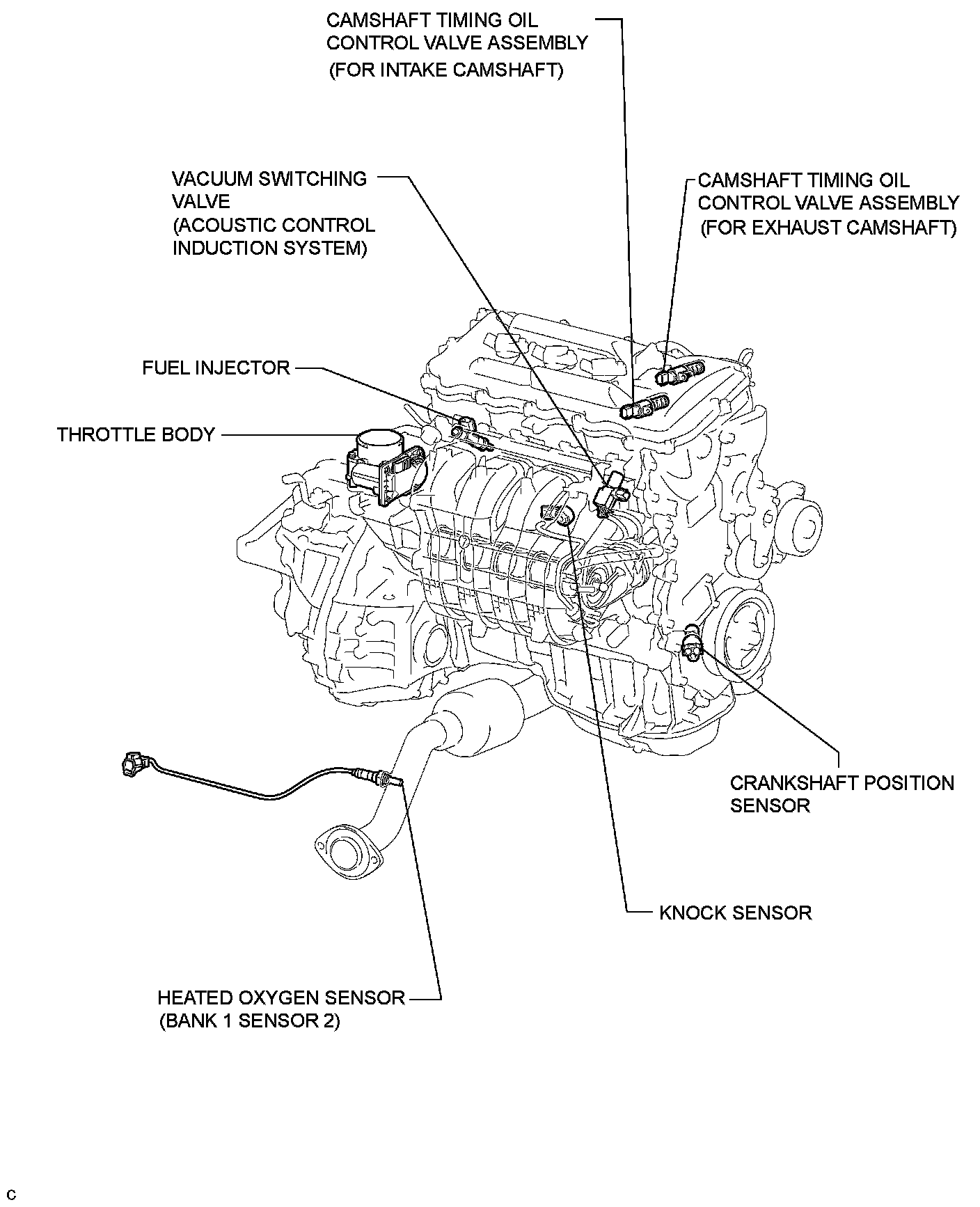 CAMSHAFT TIMING OIL CONTROL VALVE ASSEMBLY (FOR INTAKE CAMSHAFT)

VACUUM SWITCHING VALVE (ACOUSTIC CONTROL INDUCTION SYSTEM)

CAMSHAFT TIMING OIL CONTROL VALVE ASSEMBLY (FOR EXHAUST CAMSHAFT)

FUEL INJECTOR

THROTTLE BODY

CRANKSHAFT POSITION SENSOR

KNOCK SENSOR

HEATED OXYGEN SENSOR (BANK 1 SENSOR 2)

C