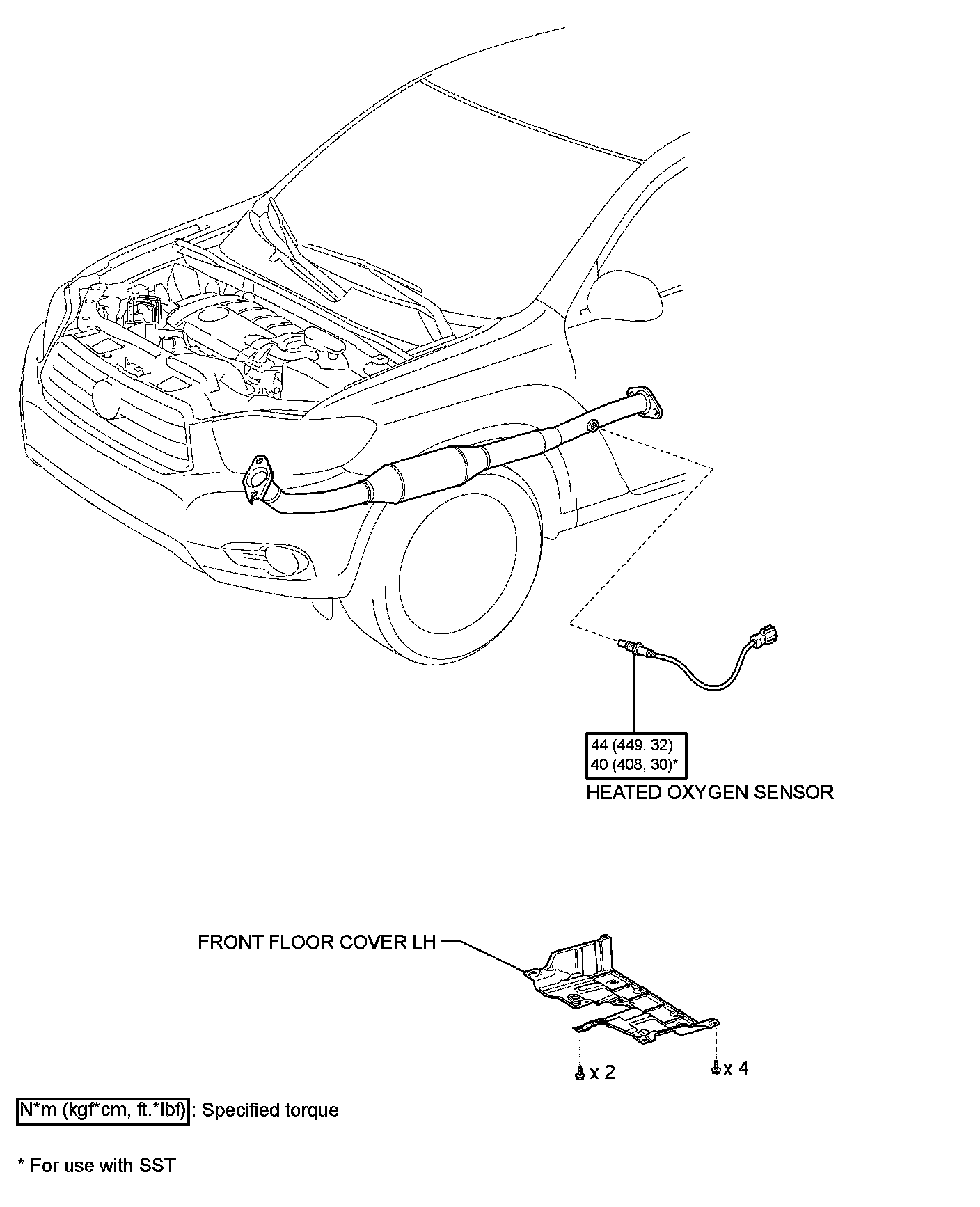 44 (449, 32)
40 (408, 30)*

HEATED OXYGEN SENSOR

FRONT FLOOR COVER LH

x 2

x 4

N*m (kgf*cm, ft.*lbf) : Specified torque

* For use with SST