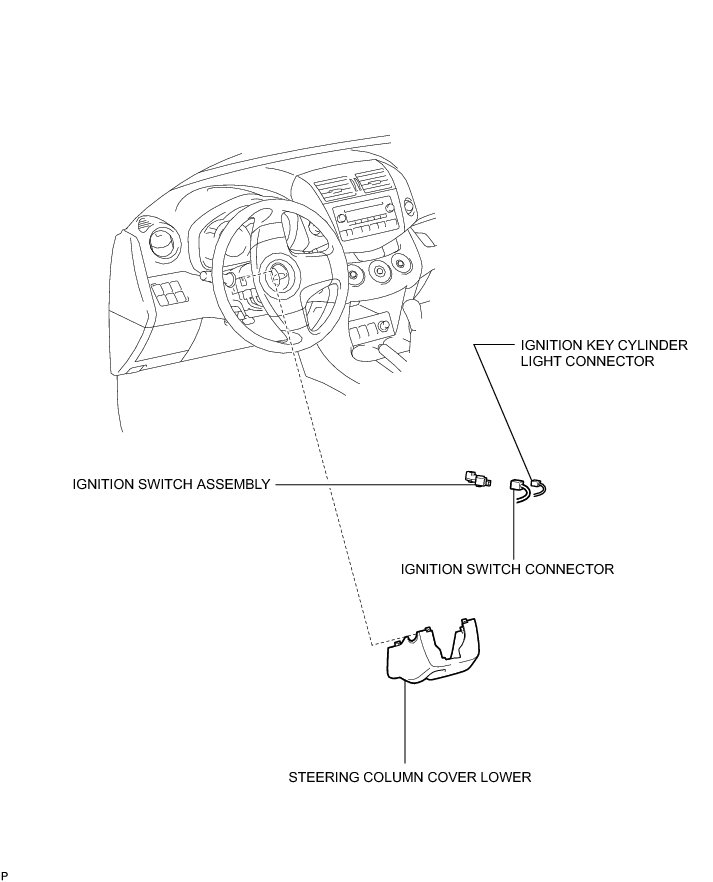 IGNITION KEY CYLINDER LIGHT CONNECTOR

IGNITION SWITCH ASSEMBLY

IGNITION SWITCH CONNECTOR

STEERING COLUMN COVER LOWER

P