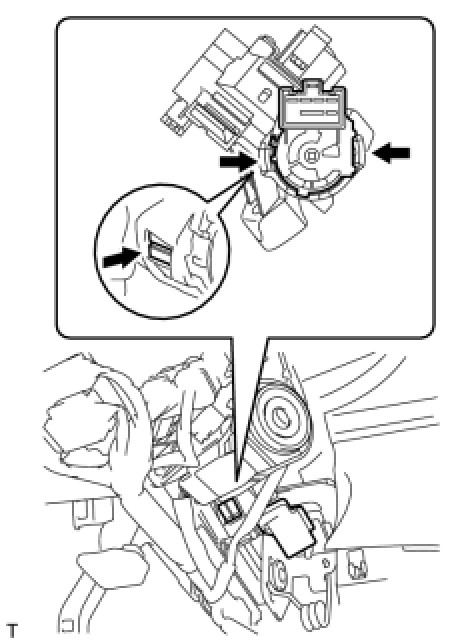 T