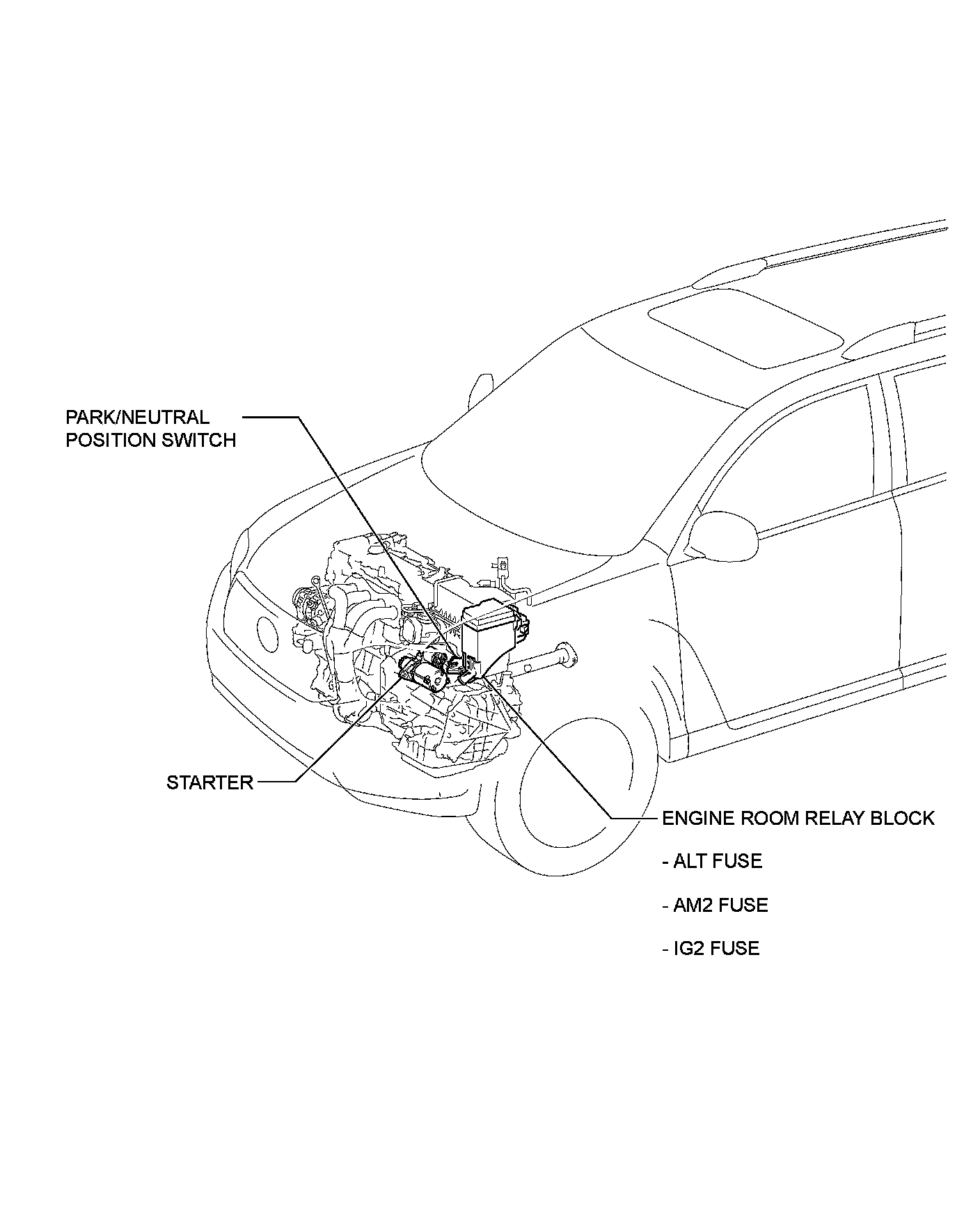 PARK/NEUTRAL POSITION SWITCH

STARTER

ENGINE ROOM RELAY BLOCK

- ALT FUSE

- AM2 FUSE

- IG2 FUSE