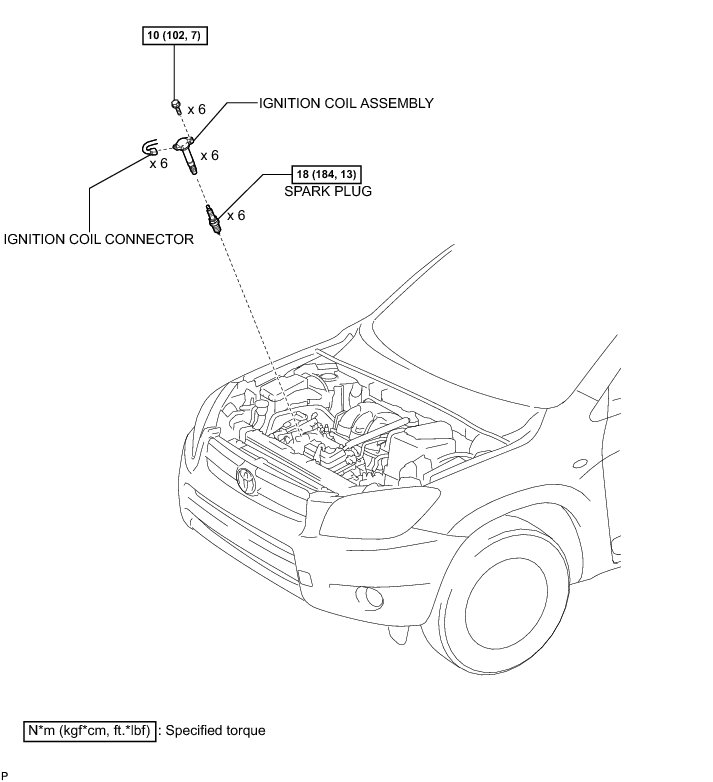 10 (102, 7)

x 6

IGNITION COIL ASSEMBLY

x 6

x 6

18 (184, 13)

SPARK PLUG

x 6

IGNITION COIL CONNECTOR

N*m (kgf*cm, ft.*lbf) : Specified torque

P