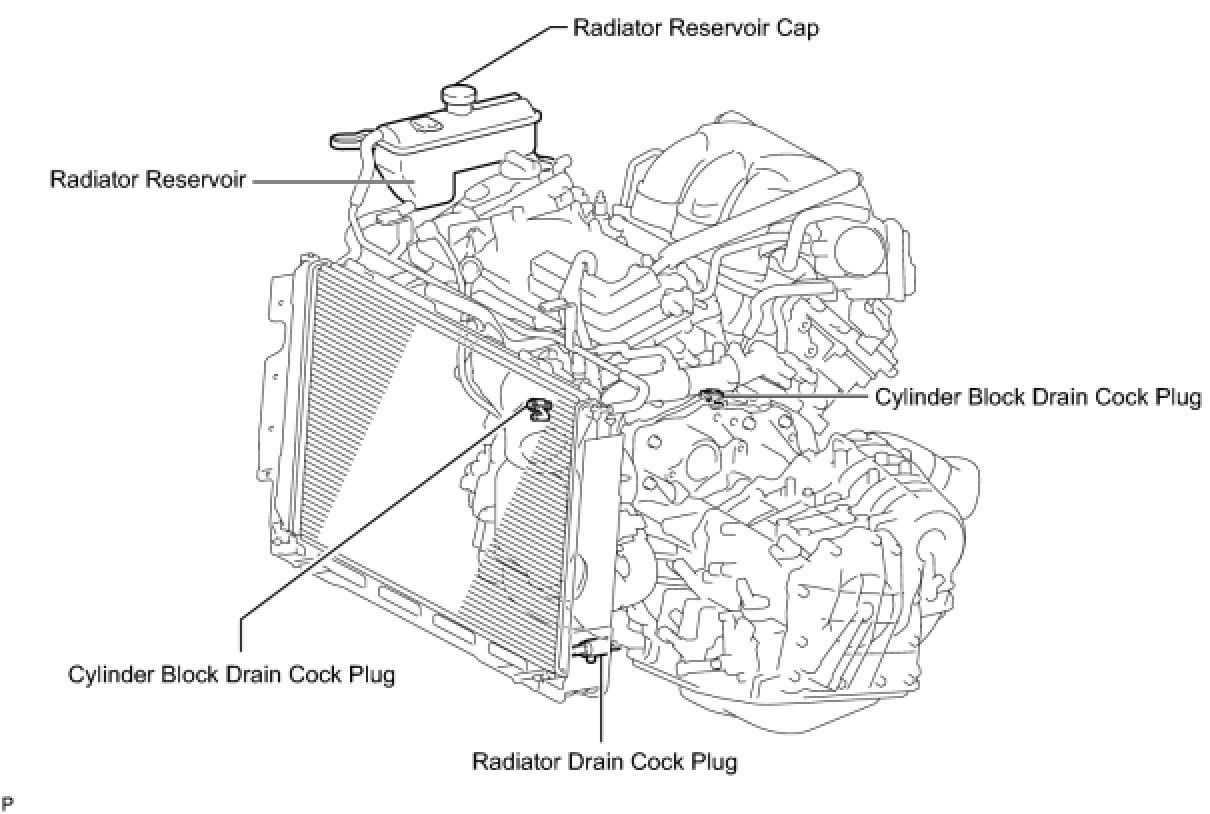 Radiator Reservoir Cap

Radiator Reservoir

Cylinder Block Drain Cock Plug

Cylinder Block Drain Cock Plug

Radiator Drain Cock Plug

P