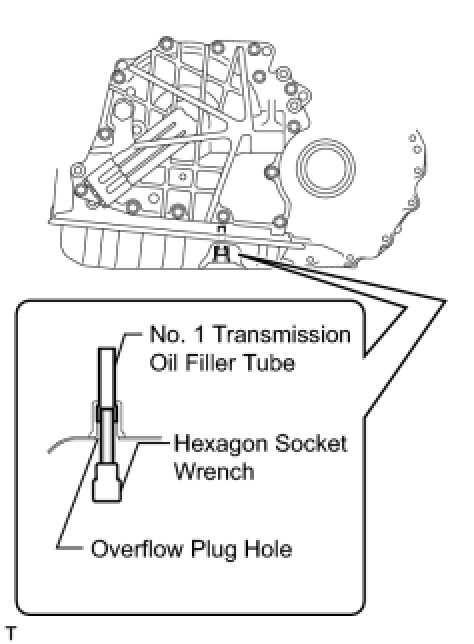 No. 1 Transmission Oil Filler Tube

Hexagon Socket Wrench

Overflow Plug Hole

T