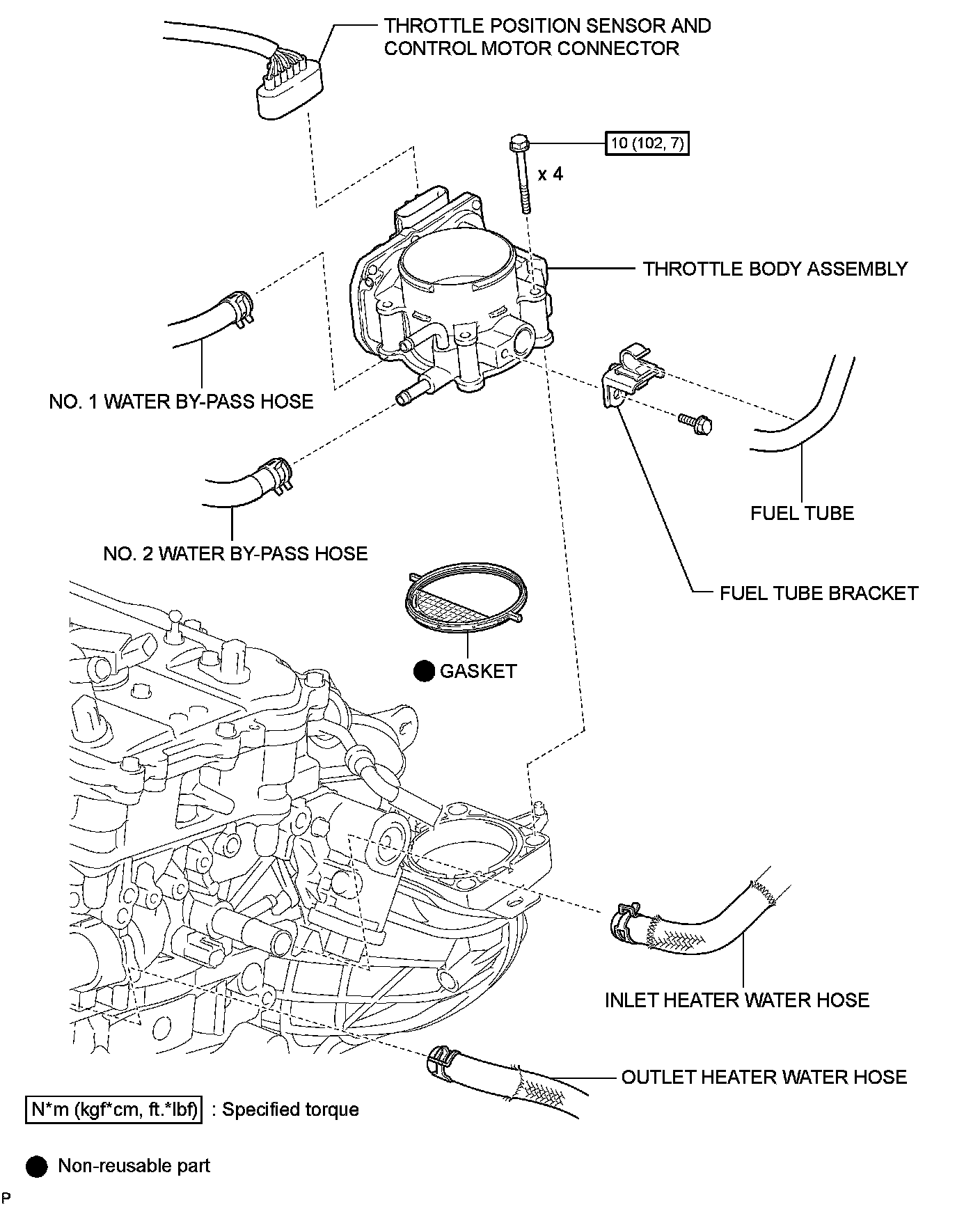 THROTTLE POSITION SENSOR AND CONTROL MOTOR CONNECTOR

10 (102, 7)

x 4

THROTTLE BODY ASSEMBLY

NO. 1 WATER BY-PASS HOSE

FUEL TUBE

NO. 2 WATER BY-PASS HOSE

FUEL TUBE BRACKET

GASKET

INLET HEATER WATER HOSE

OUTLET HEATER WATER HOSE

N*m (kgf*cm, ft.*lbf) : Specified torque

Non-reusable part

P