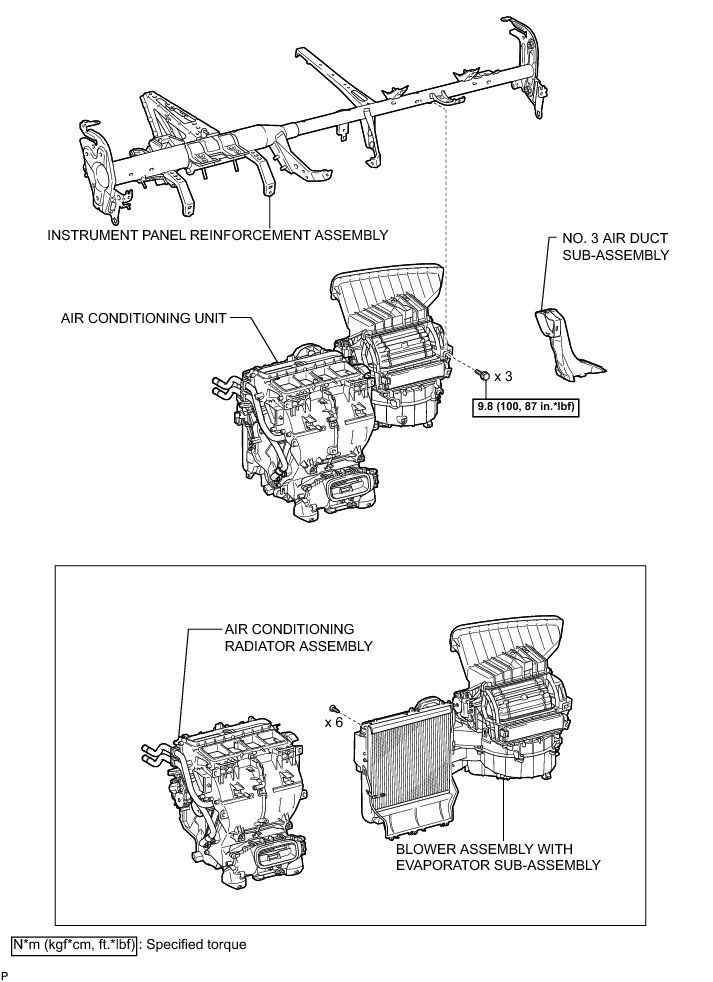 INSTRUMENT PANEL REINFORCEMENT ASSEMBLY

NO. 3 AIR DUCT SUB-ASSEMBLY

AIR CONDITIONING UNIT

x 3

9.8 (100, 87 in.*lbf)

AIR CONDITIONING RADIATOR ASSEMBLY

x 6

BLOWER ASSEMBLY WITH EVAPORATOR SUB-ASSEMBLY

N*m (kgf*cm, ft.*lbf) : Specified torque

P