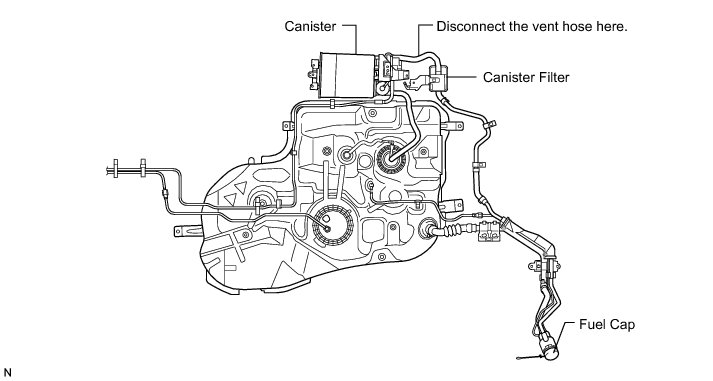 Canister

Disconnect the vent hose here.

Canister Filter

Fuel Cap

N