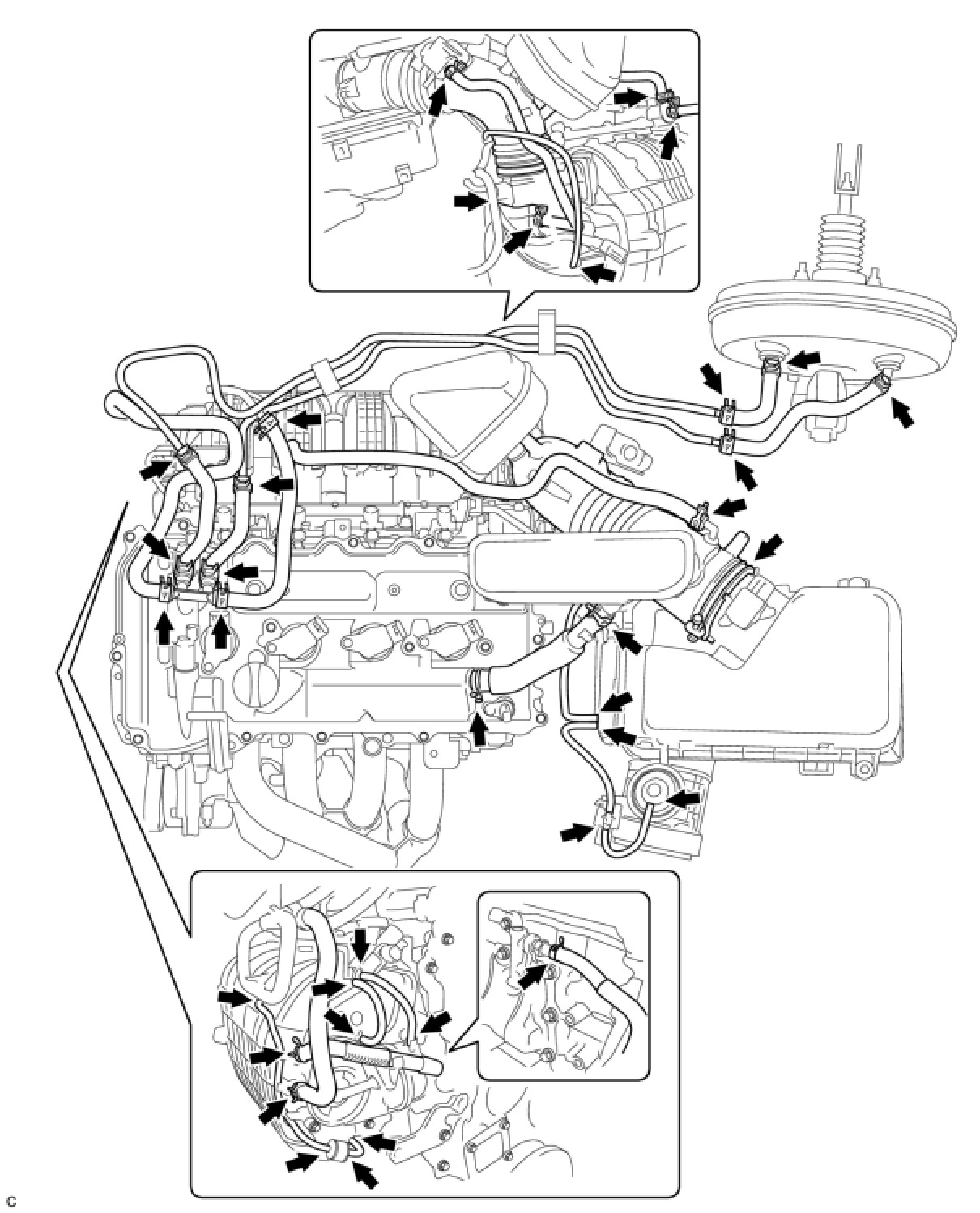 C