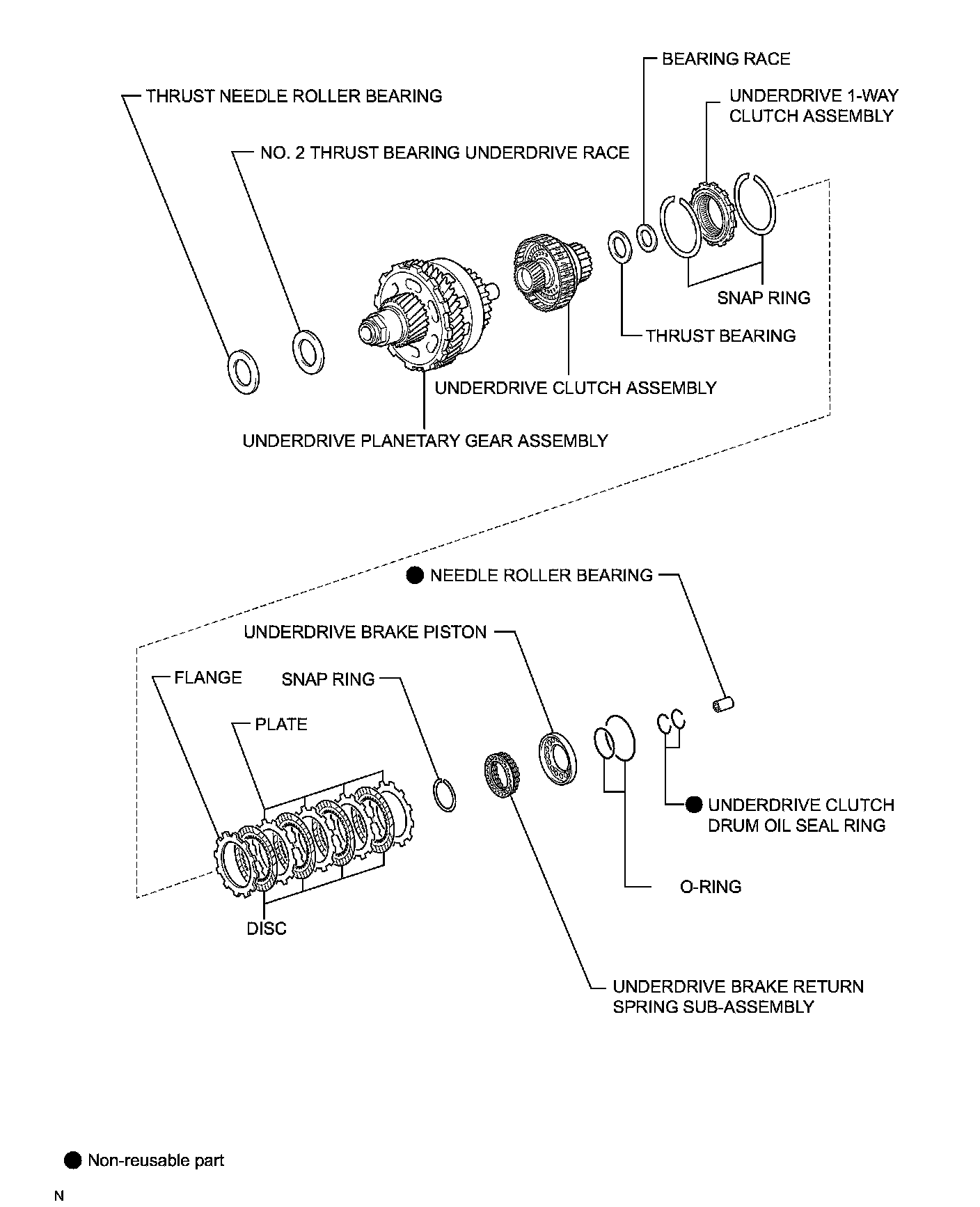 BEARING RACE

THRUST NEEDLE ROLLER BEARING

UNDERDRIVE 1-WAY CLUTCH ASSEMBLY

NO. 2 THRUST BEARING UNDERDRIVE RACE

SNAP RING

THRUST BEARING

UNDERDRIVE CLUTCH ASSEMBLY

UNDERDRIVE PLANETARY GEAR ASSEMBLY

● NEEDLE ROLLER BEARING

UNDERDRIVE BRAKE PISTON

FLANGE

SNAP RING

PLATE

● UNDERDRIVE CLUTCH DRUM OIL SEAL RING

O-RING

DISC

UNDERDRIVE BRAKE RETURN SPRING SUB-ASSEMBLY

● Non-reusable part

N