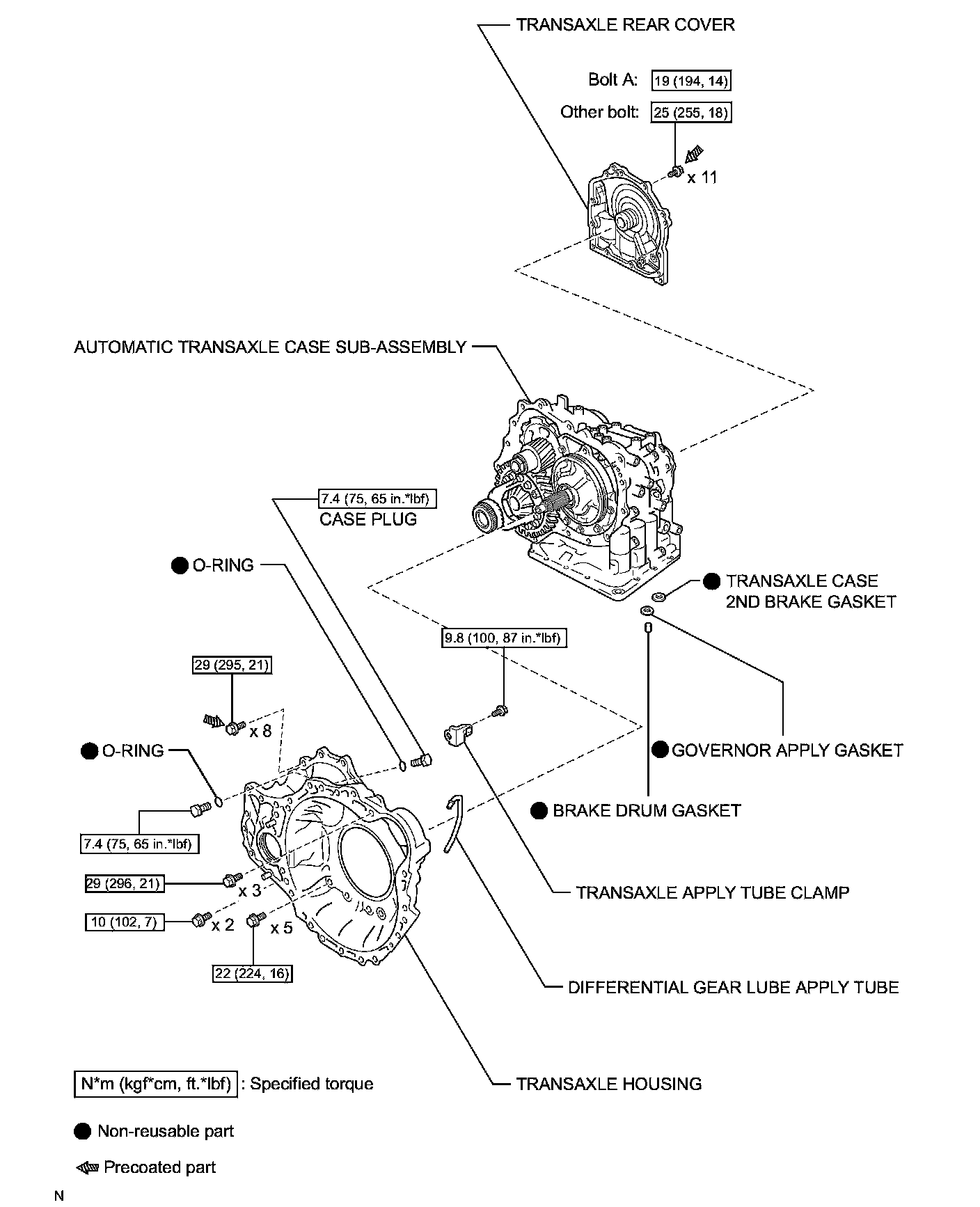 TRANSAXLE REAR COVER

Bolt A: 19 (194, 14)

Other bolt: 25 (255, 18)

x 11

AUTOMATIC TRANSAXLE CASE SUB-ASSEMBLY

7.4 (75, 65 in.*lbf)
CASE PLUG

O-RING

TRANSAXLE CASE 2ND BRAKE GASKET

9.8 (100, 87 in.*lbf)

29 (295, 21)

x 8

O-RING

GOVERNOR APPLY GASKET

BRAKE DRUM GASKET

7.4 (75, 65 in.*lbf)

29 (296, 21)

x 3

TRANSAXLE APPLY TUBE CLAMP

10 (102, 7)

x 2

x 5

22 (224, 16)

DIFFERENTIAL GEAR LUBE APPLY TUBE

N*m (kgf*cm, ft.*lbf) : Specified torque

TRANSAXLE HOUSING

Non-reusable part

Precoated part

N