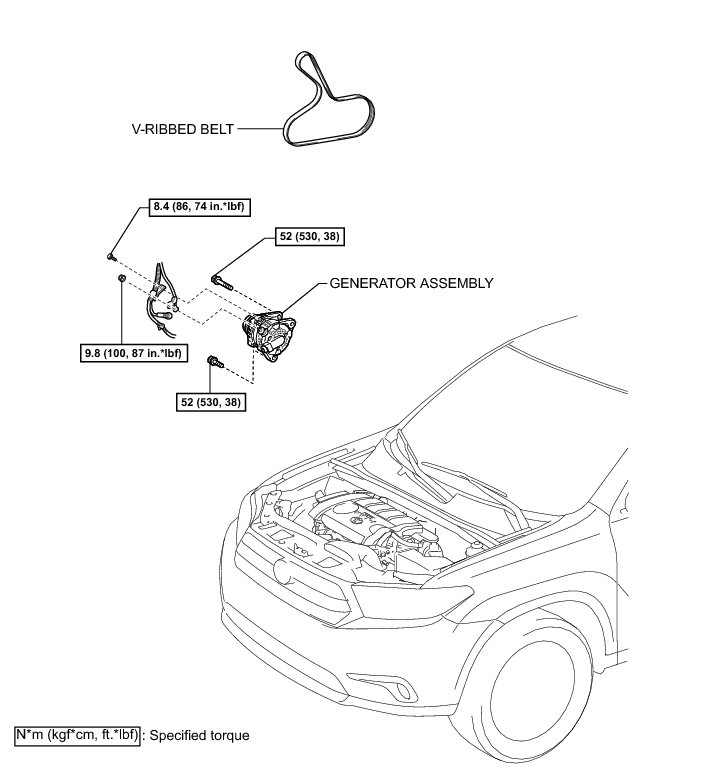 V-RIBBED BELT

8.4 (86, 74 in.*lbf)

52 (530, 38)

GENERATOR ASSEMBLY

9.8 (100, 87 in.*lbf)

52 (530, 38)

N*m (kgf*cm, ft.*lbf) : Specified torque