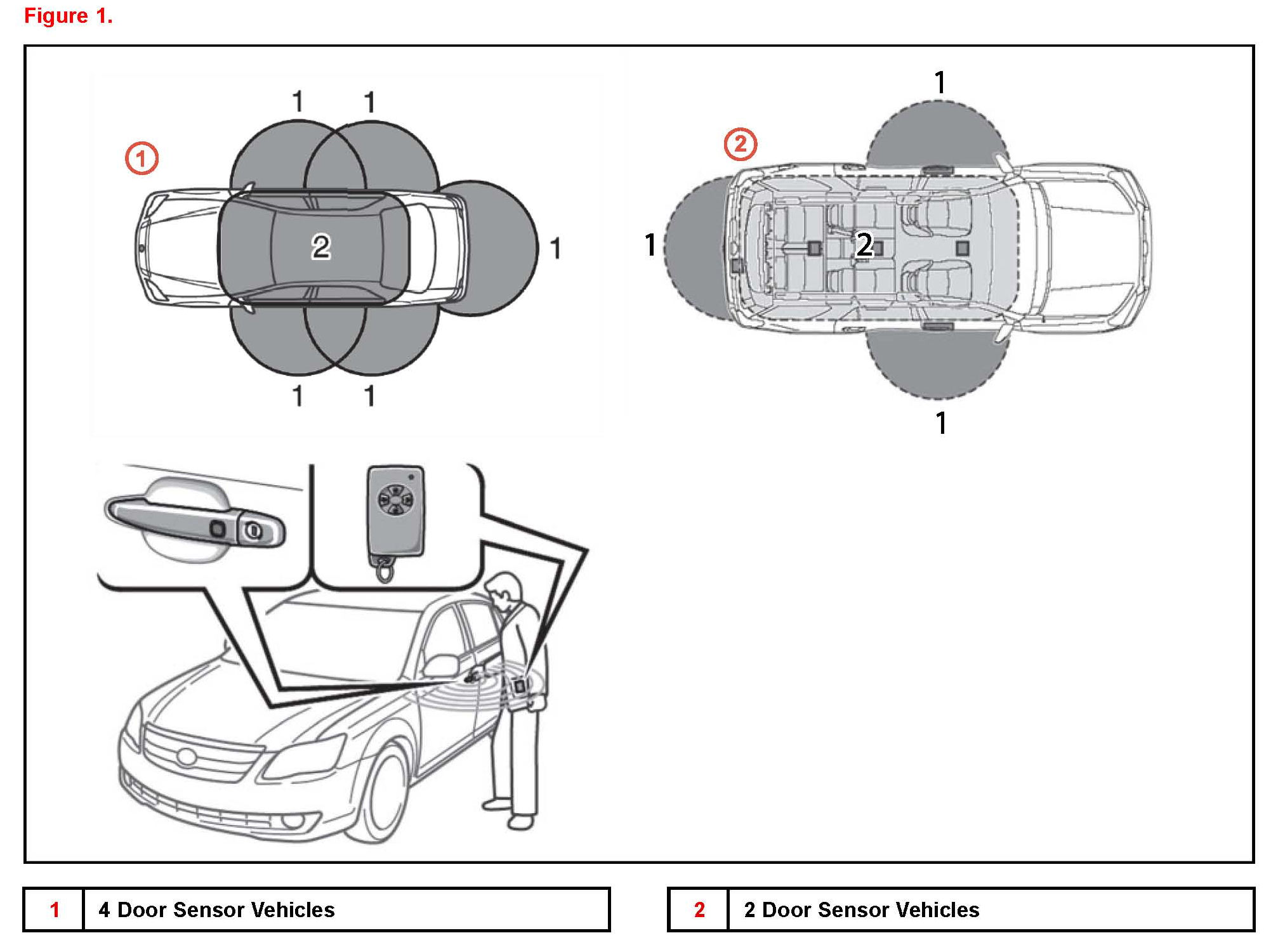 Figure 1.

1

1 1

2

1

1 1

2

1

1

2

1

| 1 | 4 Door Sensor Vehicles |
|---|---|

| 2 | 2 Door Sensor Vehicles |
|---|---|