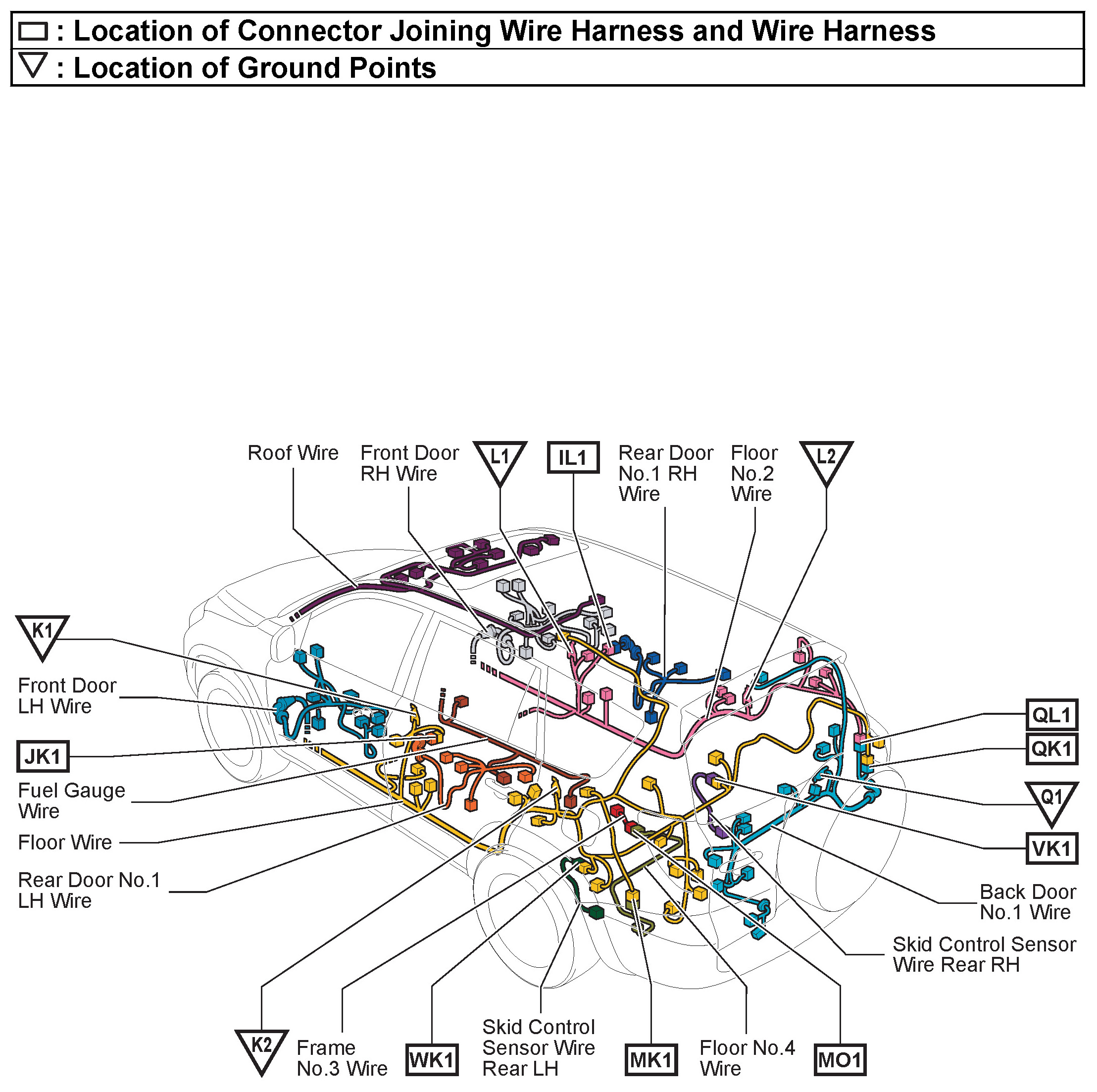 : Location of Connector Joining Wire Harness and Wire Harness
: Location of Ground Points

Roof Wire
Front Door RH Wire
L1
IL1
Rear Door No.1 RH Wire
Floor No.2 Wire
L2

K1
Front Door LH Wire
JK1
Fuel Gauge Wire
Floor Wire
Rear Door No.1 LH Wire

QL1
QK1
Q1
VK1
Back Door No.1 Wire
Skid Control Sensor Wire Rear RH

K2
Frame No.3 Wire
WK1
Skid Control Sensor Wire Rear LH
MK1
Floor No.4 Wire
MO1