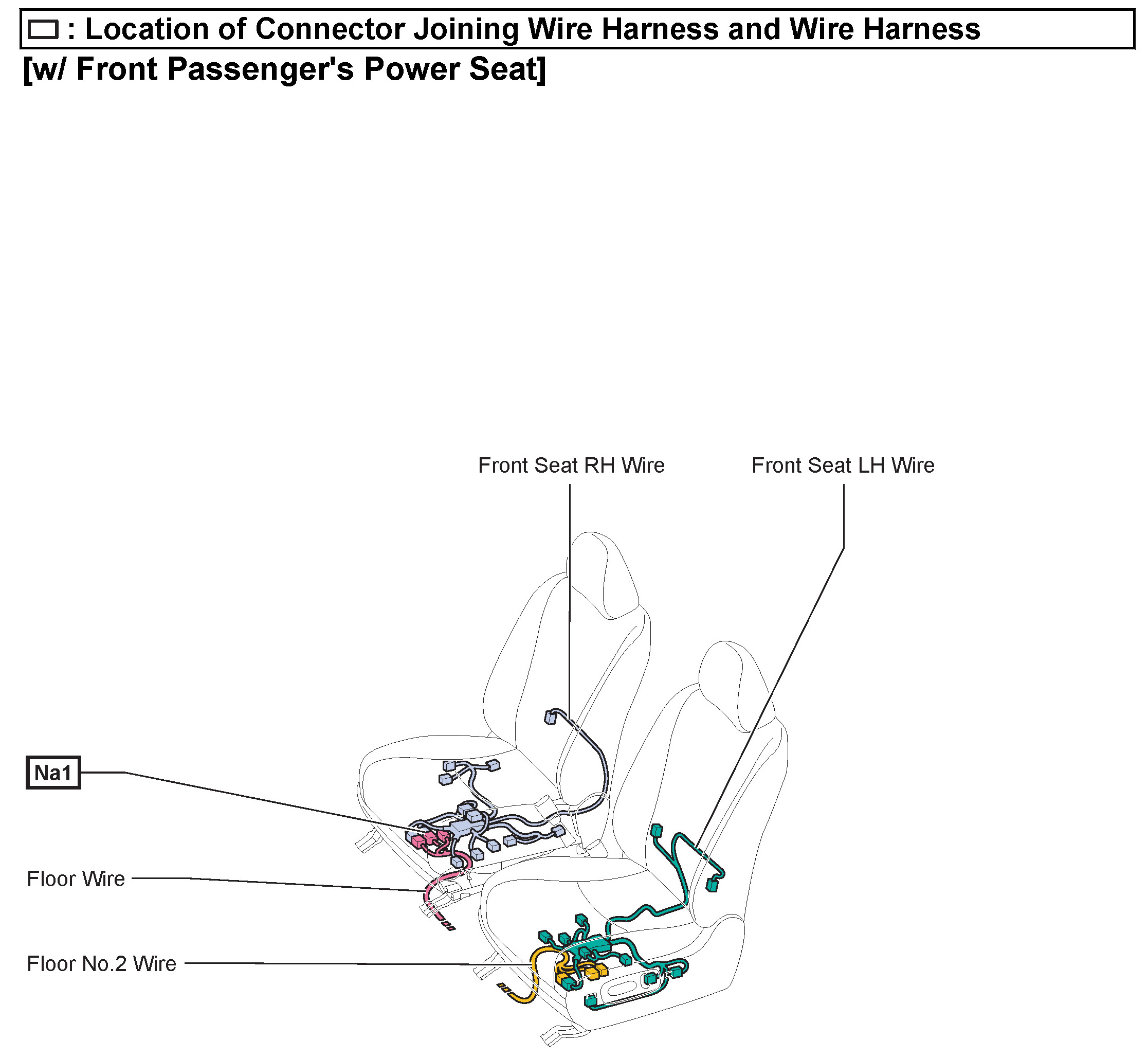 : Location of Connector Joining Wire Harness and Wire Harness

[w/ Front Passenger's Power Seat]

Front Seat RH Wire

Front Seat LH Wire

Na1

Floor Wire

Floor No.2 Wire