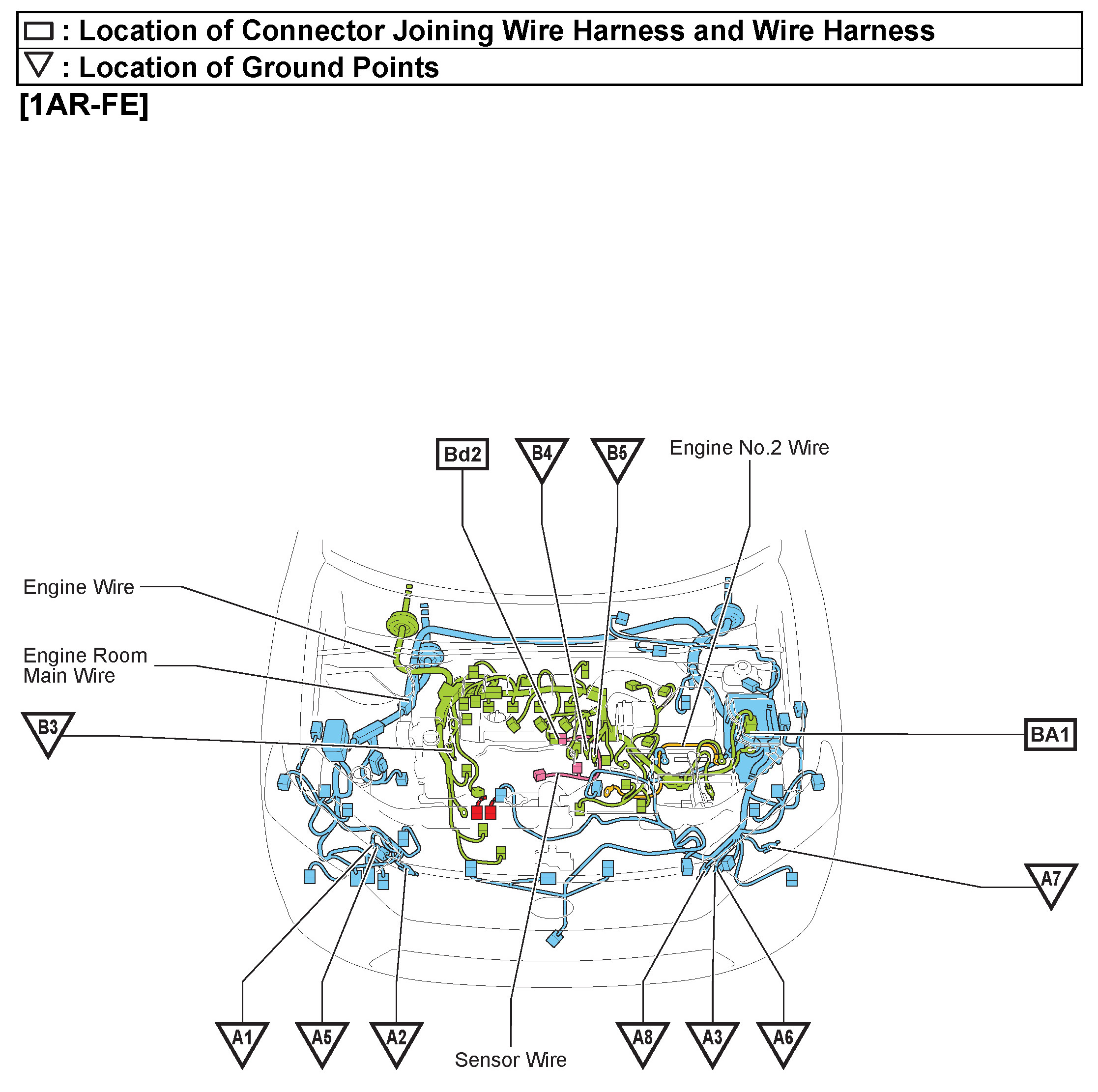 : Location of Connector Joining Wire Harness and Wire Harness
: Location of Ground Points
[1AR-FE]

Bd2
B4
B5
Engine No.2 Wire
Engine Wire
Engine Room Main Wire
B3
BA1
A7
A1
A5
A2
Sensor Wire
A8
A3
A6