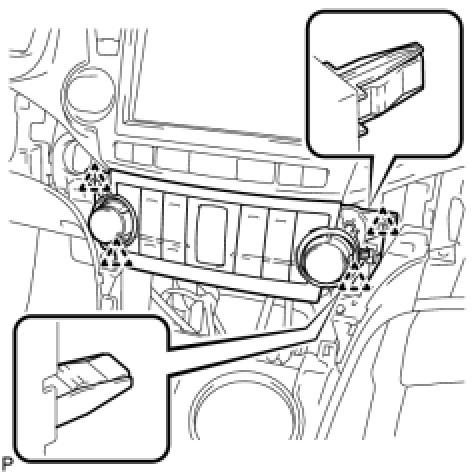 P