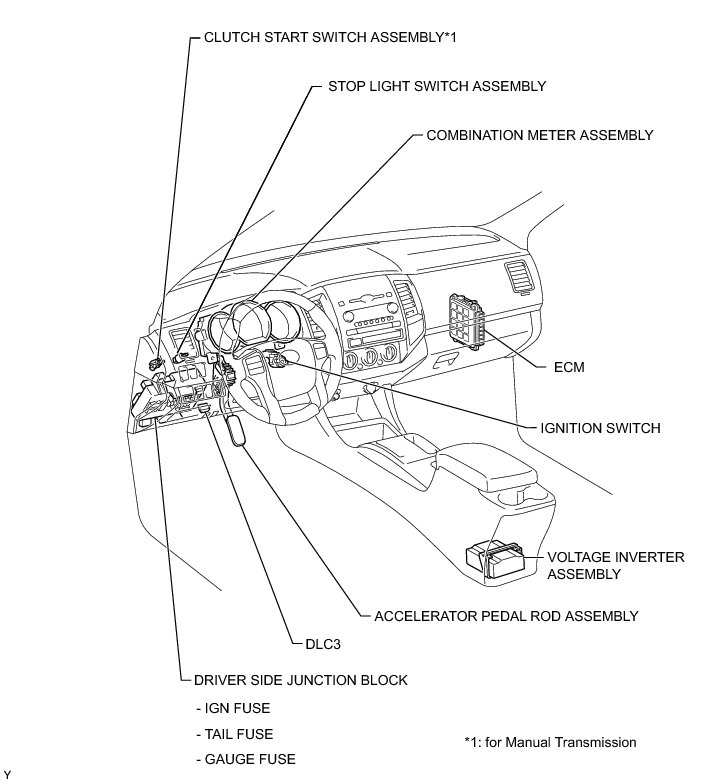 CLUTCH START SWITCH ASSEMBLY*1

STOP LIGHT SWITCH ASSEMBLY

COMBINATION METER ASSEMBLY

ECM

IGNITION SWITCH

VOLTAGE INVERTER ASSEMBLY

ACCELERATOR PEDAL ROD ASSEMBLY

DLC3

DRIVER SIDE JUNCTION BLOCK

- IGN FUSE

- TAIL FUSE

- GAUGE FUSE

*1: for Manual Transmission

Y