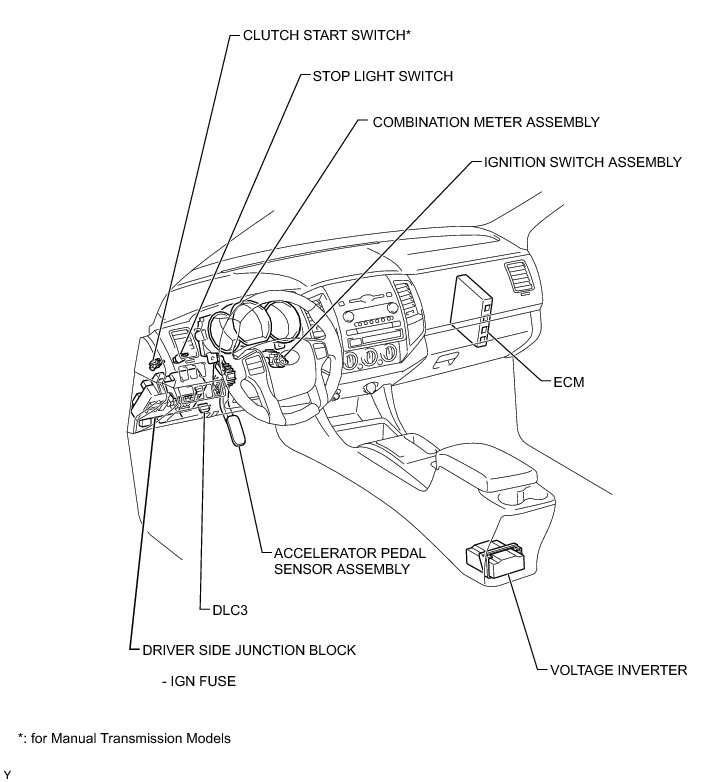 CLUTCH START SWITCH*

STOP LIGHT SWITCH

COMBINATION METER ASSEMBLY

IGNITION SWITCH ASSEMBLY

ECM

ACCELERATOR PEDAL SENSOR ASSEMBLY

DLC3

DRIVER SIDE JUNCTION BLOCK

- IGN FUSE

VOLTAGE INVERTER

*: for Manual Transmission Models

Y