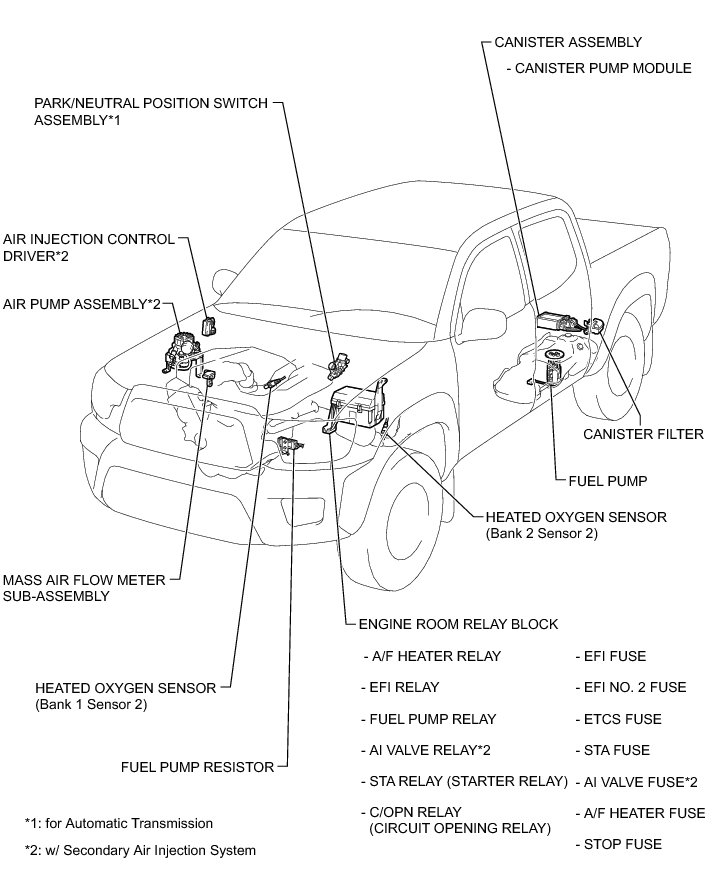 CANISTER ASSEMBLY
- CANISTER PUMP MODULE

PARK/NEUTRAL POSITION SWITCH ASSEMBLY*1

AIR INJECTION CONTROL DRIVER*2

AIR PUMP ASSEMBLY*2

CANISTER FILTER

FUEL PUMP

HEATED OXYGEN SENSOR (Bank 2 Sensor 2)

MASS AIR FLOW METER SUB-ASSEMBLY

ENGINE ROOM RELAY BLOCK

- A/F HEATER RELAY
- EFI RELAY
- FUEL PUMP RELAY
- AI VALVE RELAY*2
- STA RELAY (STARTER RELAY)
- C/OPN RELAY (CIRCUIT OPENING RELAY)

- EFI FUSE
- EFI NO. 2 FUSE
- ETCS FUSE
- STA FUSE
- AI VALVE FUSE*2
- A/F HEATER FUSE
- STOP FUSE

HEATED OXYGEN SENSOR (Bank 1 Sensor 2)

FUEL PUMP RESISTOR

*1: for Automatic Transmission

*2: w/ Secondary Air Injection System