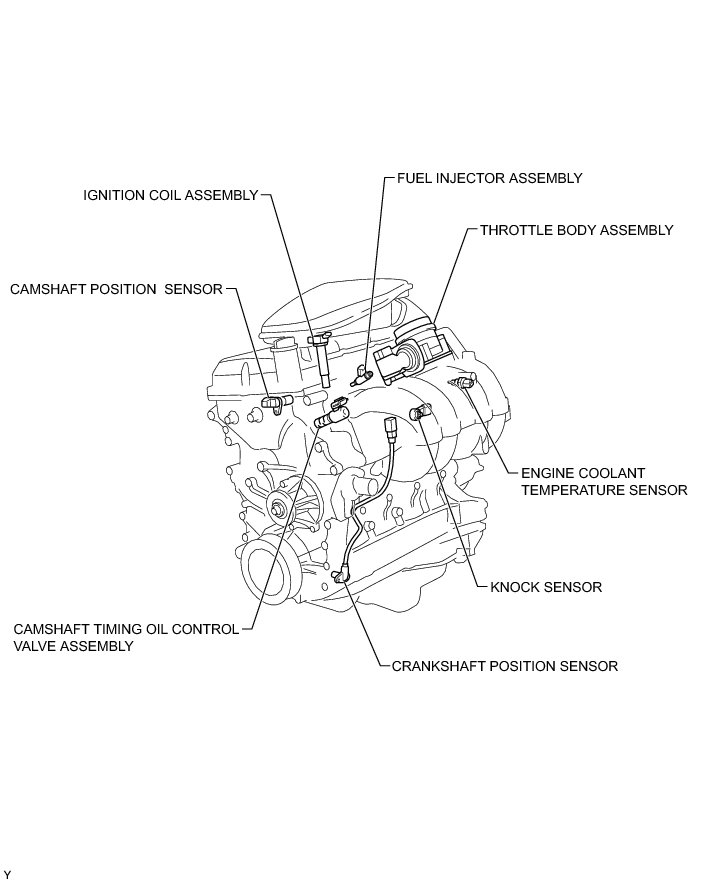 FUEL INJECTOR ASSEMBLY

IGNITION COIL ASSEMBLY

THROTTLE BODY ASSEMBLY

CAMSHAFT POSITION SENSOR

ENGINE COOLANT TEMPERATURE SENSOR

KNOCK SENSOR

CAMSHAFT TIMING OIL CONTROL VALVE ASSEMBLY

CRANKSHAFT POSITION SENSOR

Y