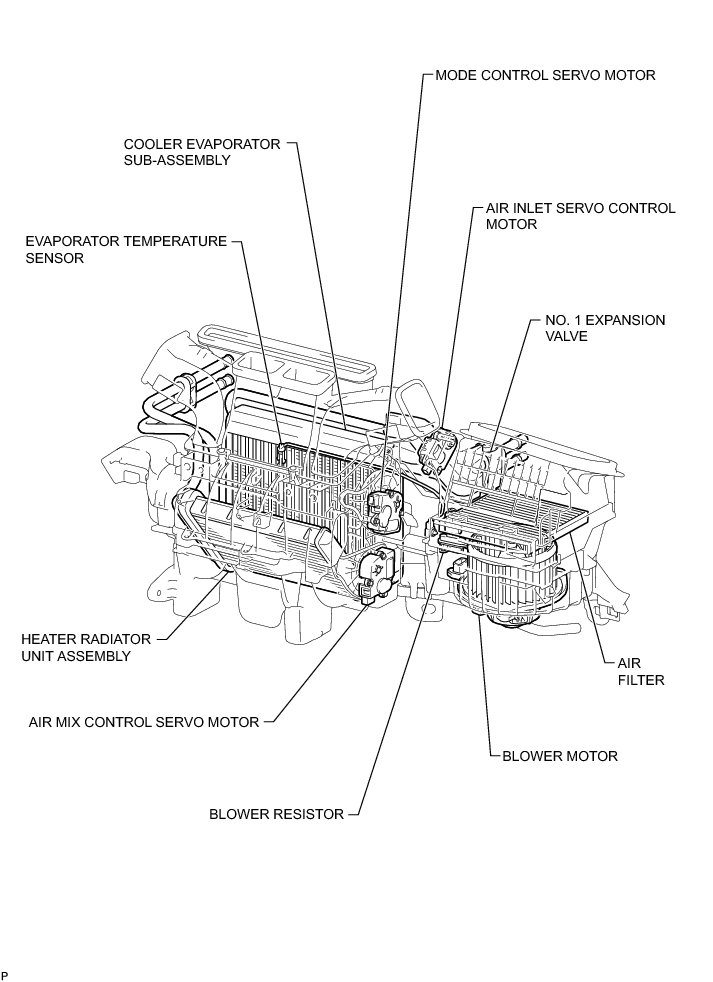 MODE CONTROL SERVO MOTOR

COOLER EVAPORATOR SUB-ASSEMBLY

AIR INLET SERVO CONTROL MOTOR

EVAPORATOR TEMPERATURE SENSOR

NO. 1 EXPANSION VALVE

HEATER RADIATOR UNIT ASSEMBLY

AIR FILTER

AIR MIX CONTROL SERVO MOTOR

BLOWER MOTOR

BLOWER RESISTOR

P