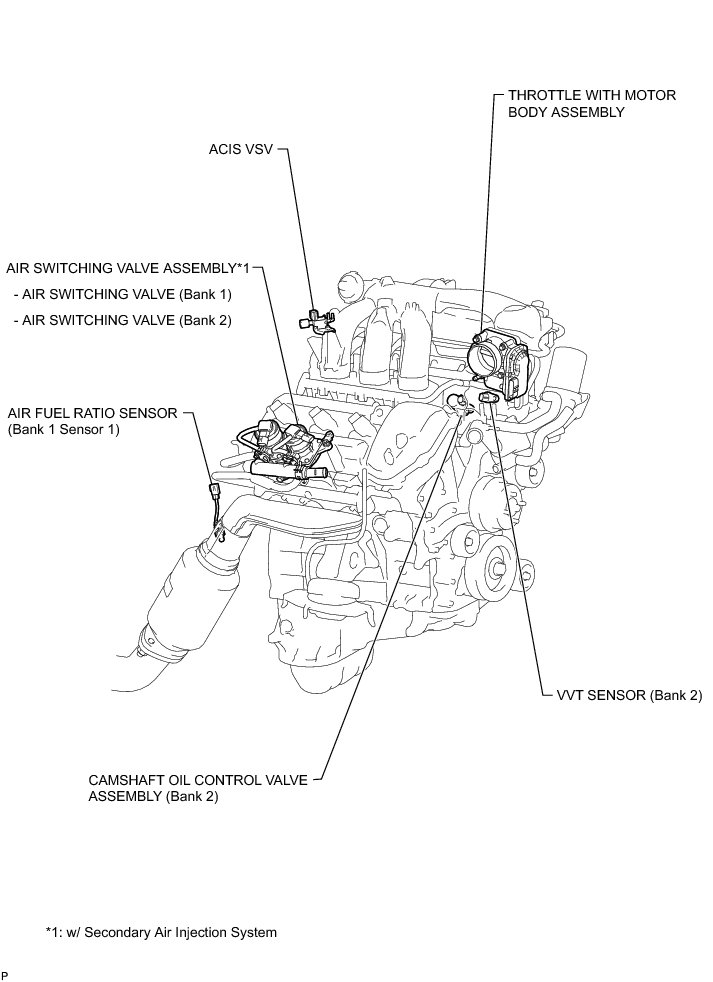 THROTTLE WITH MOTOR BODY ASSEMBLY

ACIS VSV

AIR SWITCHING VALVE ASSEMBLY*1
- AIR SWITCHING VALVE (Bank 1)
- AIR SWITCHING VALVE (Bank 2)

AIR FUEL RATIO SENSOR (Bank 1 Sensor 1)

VVT SENSOR (Bank 2)

CAMSHAFT OIL CONTROL VALVE ASSEMBLY (Bank 2)

*1: w/ Secondary Air Injection System

P