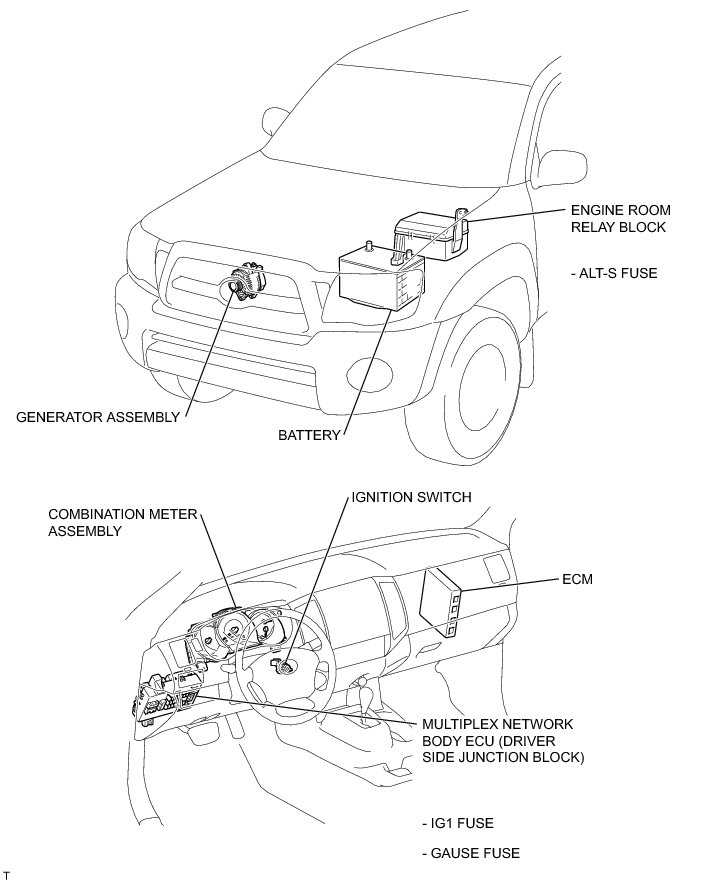 ENGINE ROOM RELAY BLOCK

- ALT-S FUSE

GENERATOR ASSEMBLY

BATTERY

COMBINATION METER ASSEMBLY

IGNITION SWITCH

ECM

MULTIPLEX NETWORK BODY ECU (DRIVER SIDE JUNCTION BLOCK)

- IG1 FUSE

- GAUSE FUSE

T