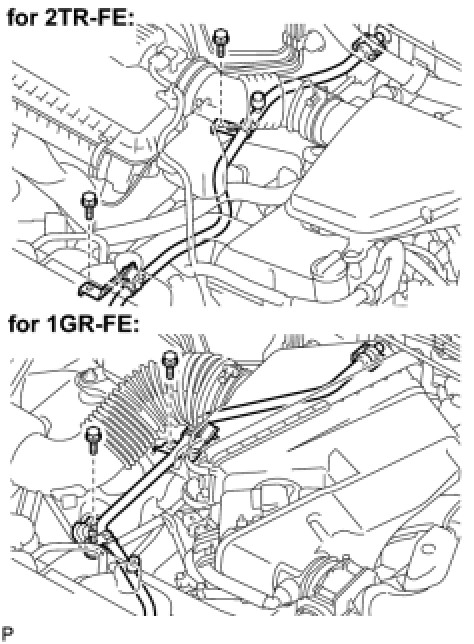 for 2TR-FE:

for 1GR-FE:

P