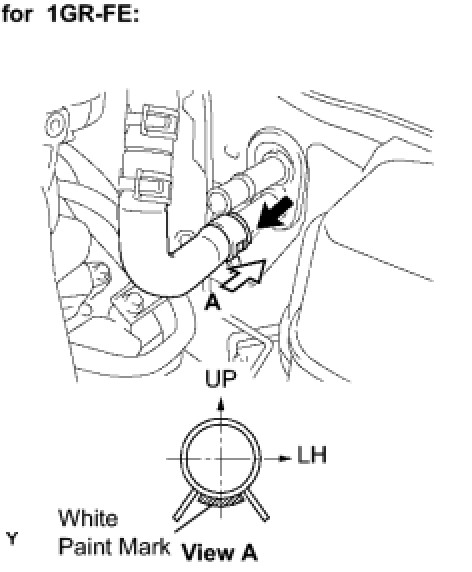 for 1GR-FE:

A

UP

LH

White Paint Mark

View A

Y