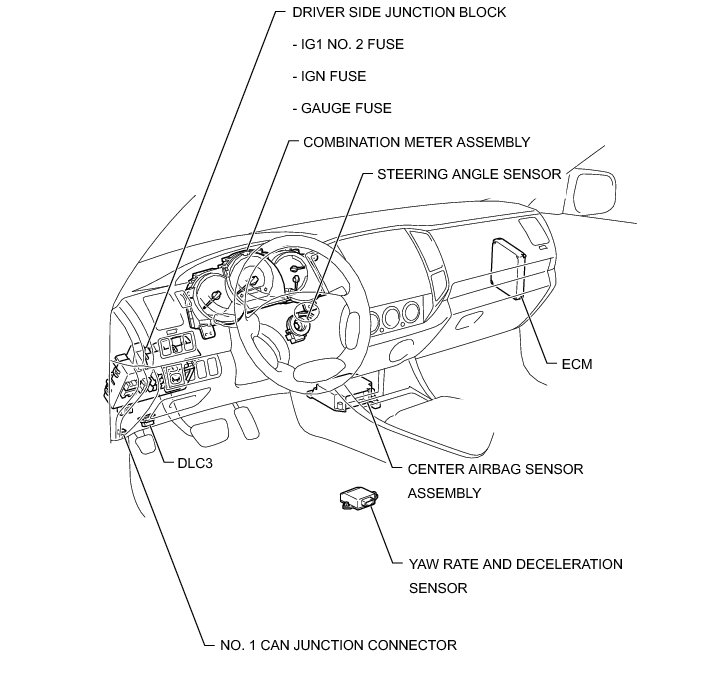 DRIVER SIDE JUNCTION BLOCK

- IG1 NO. 2 FUSE

- IGN FUSE

- GAUGE FUSE

COMBINATION METER ASSEMBLY

STEERING ANGLE SENSOR

ECM

DLC3

CENTER AIRBAG SENSOR ASSEMBLY

YAW RATE AND DECELERATION SENSOR

NO. 1 CAN JUNCTION CONNECTOR