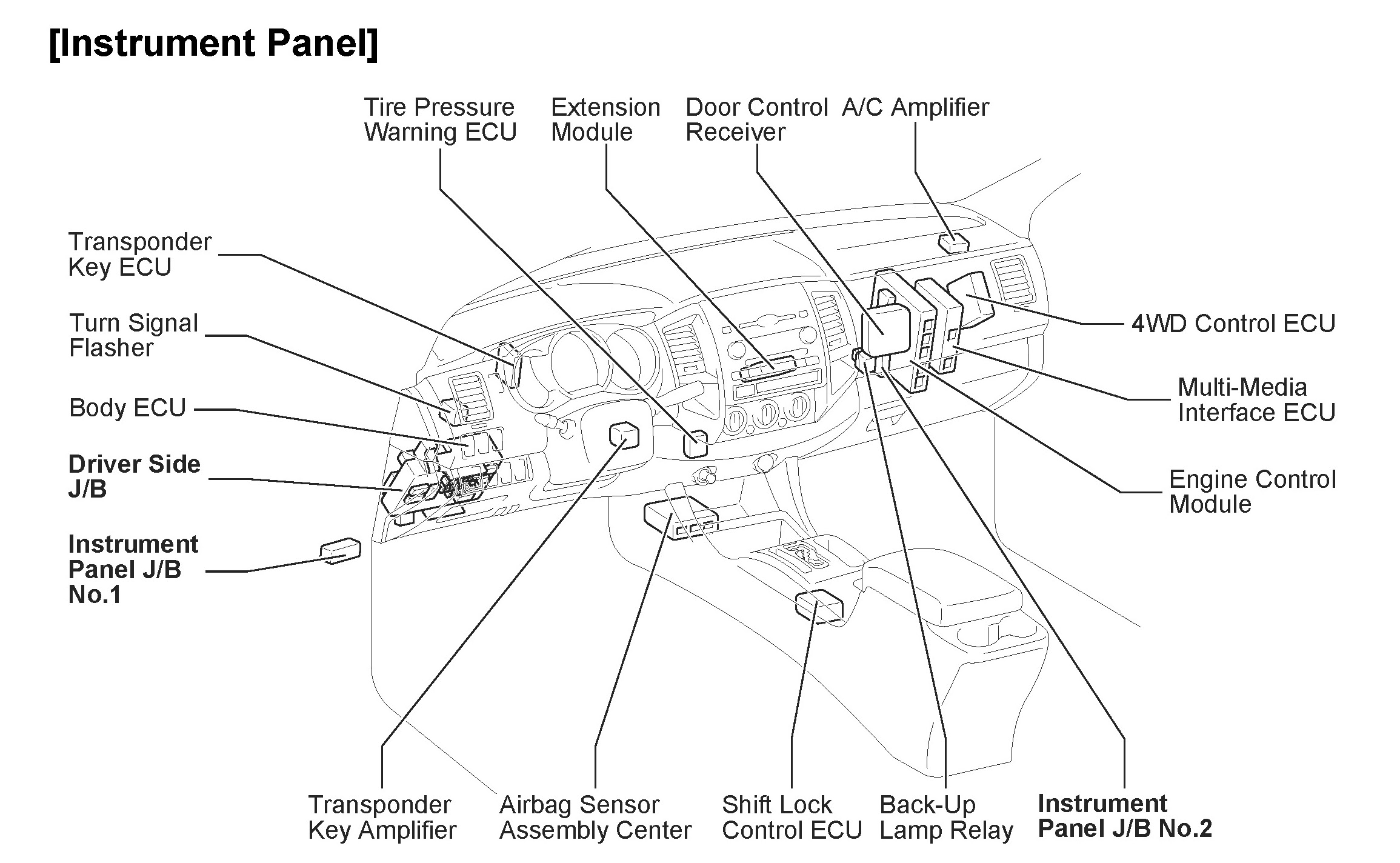 [Instrument Panel]

Tire Pressure Warning ECU

Extension Module

Door Control Receiver

A/C Amplifier

Transponder Key ECU

Turn Signal Flasher

Body ECU

Driver Side J/B

Instrument Panel J/B No.1

4WD Control ECU

Multi-Media Interface ECU

Engine Control Module

Transponder Key Amplifier

Airbag Sensor Assembly Center

Shift Lock Control ECU

Back-Up Lamp Relay

Instrument Panel J/B No.2