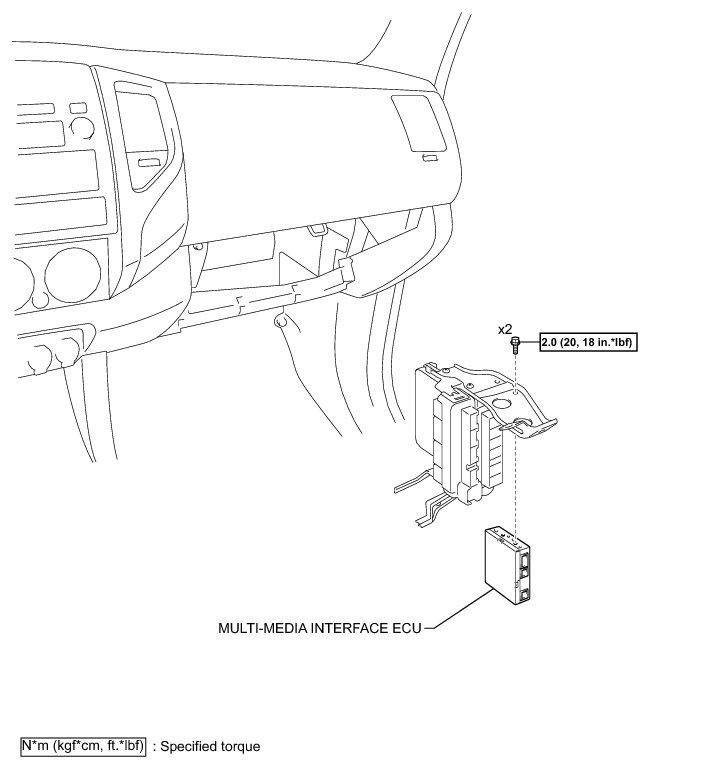 x2

2.0 (20, 18 in.*lbf)

MULTI-MEDIA INTERFACE ECU

N*m (kgf*cm, ft.*lbf) : Specified torque