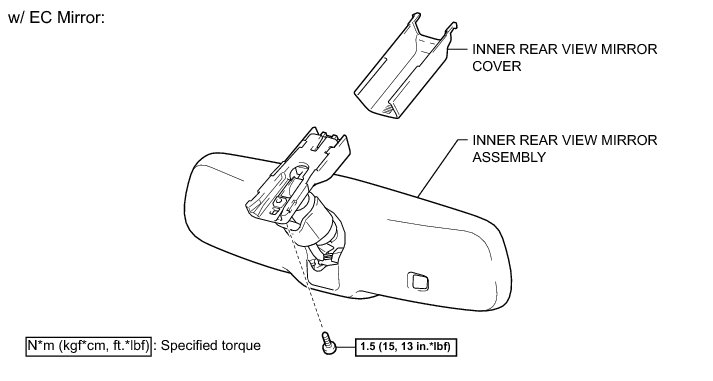 w/ EC Mirror:

INNER REAR VIEW MIRROR COVER

INNER REAR VIEW MIRROR ASSEMBLY

N*m (kgf*cm, ft.*lbf) : Specified torque

1.5 (15, 13 in.*lbf)