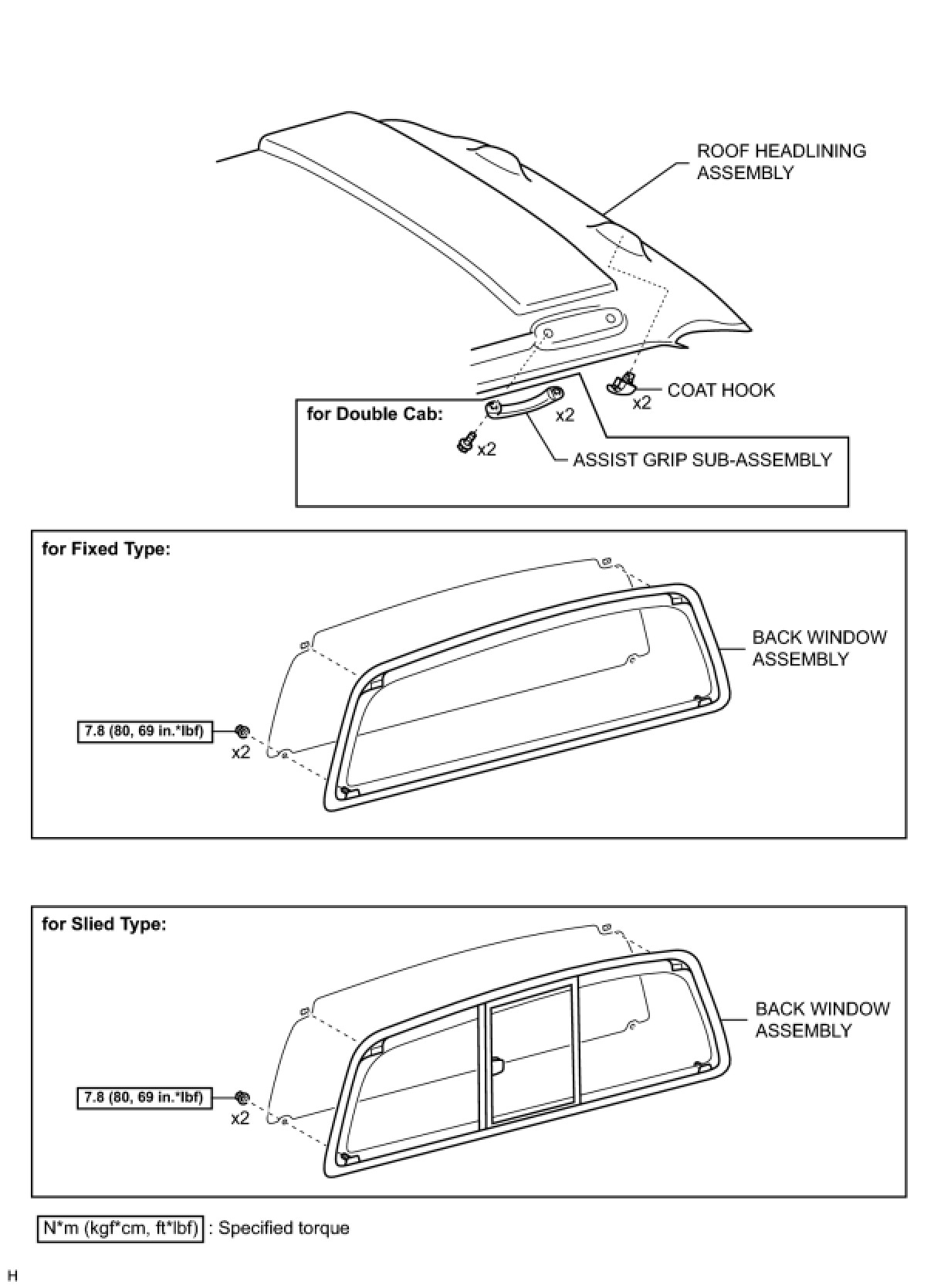 ROOF HEADLINING ASSEMBLY

COAT HOOK

x2

for Double Cab:

x2

x2

ASSIST GRIP SUB-ASSEMBLY

for Fixed Type:

BACK WINDOW ASSEMBLY

7.8 (80, 69 in.*lbf)

x2

for Slied Type:

BACK WINDOW ASSEMBLY

7.8 (80, 69 in.*lbf)

x2

N*m (kgf*cm, ft*lbf) : Specified torque

H