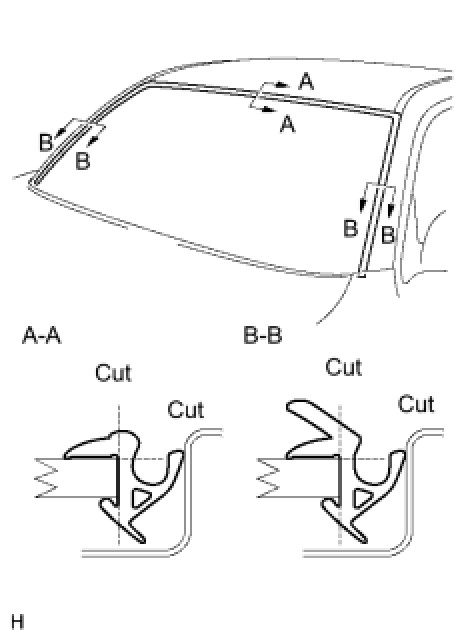 A
A
B
B
B
B
A-A
B-B
Cut
Cut
Cut
Cut
H