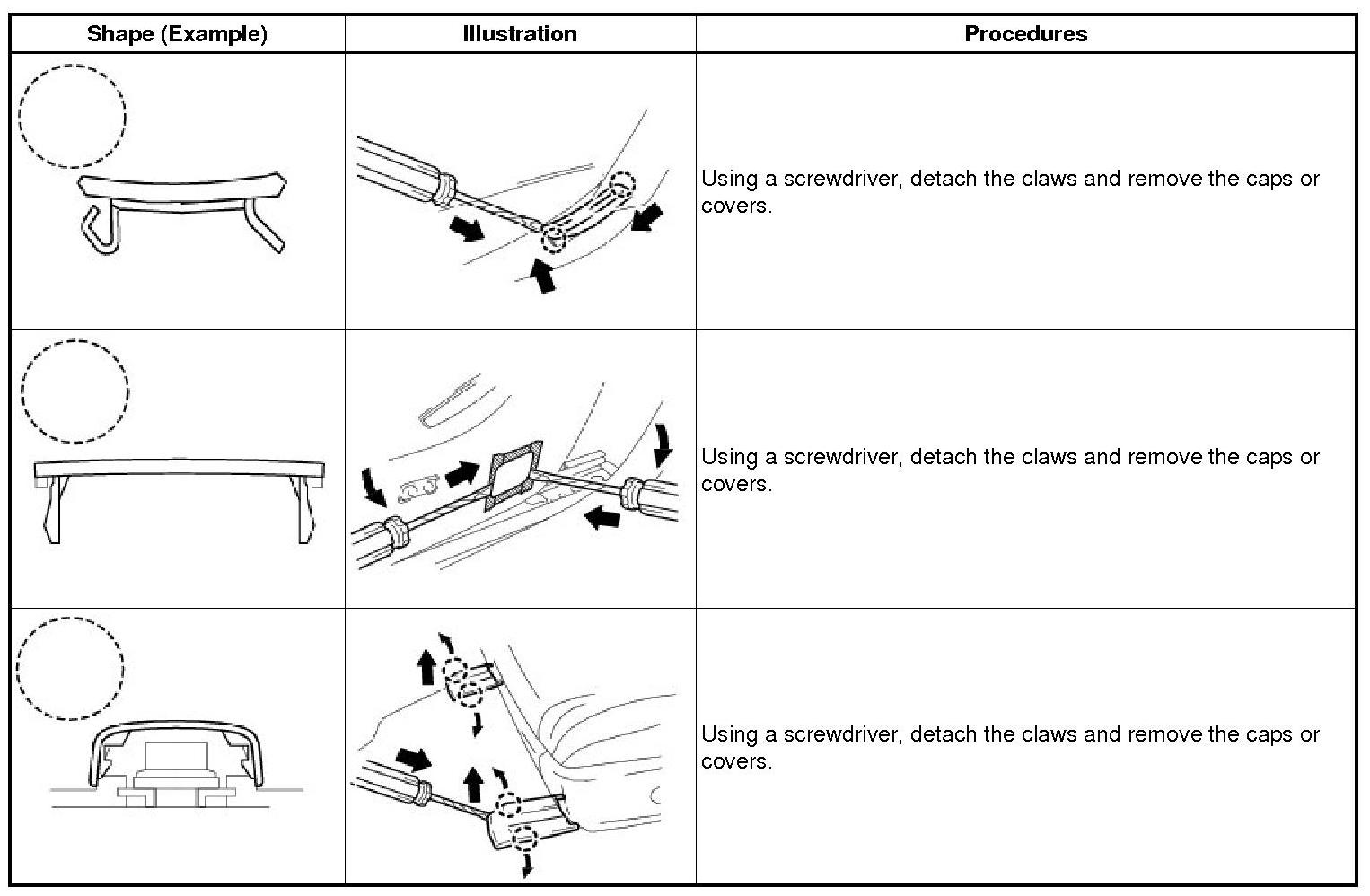 | Shape (Example) | Illustration | Procedures |
|---|---|---|
| | | Using a screwdriver, detach the claws and remove the caps or covers. |
| | | Using a screwdriver, detach the claws and remove the caps or covers. |
| | | Using a screwdriver, detach the claws and remove the caps or covers. |