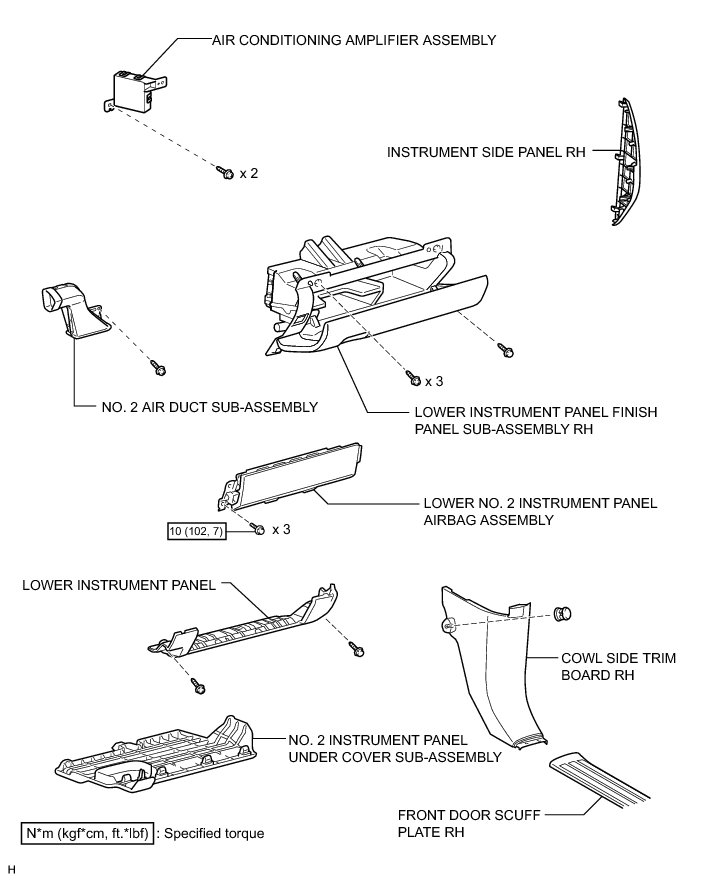 AIR CONDITIONING AMPLIFIER ASSEMBLY

x 2

INSTRUMENT SIDE PANEL RH

x 3

NO. 2 AIR DUCT SUB-ASSEMBLY

LOWER INSTRUMENT PANEL FINISH PANEL SUB-ASSEMBLY RH

LOWER NO. 2 INSTRUMENT PANEL AIRBAG ASSEMBLY

10 (102, 7)

x 3

LOWER INSTRUMENT PANEL

COWL SIDE TRIM BOARD RH

NO. 2 INSTRUMENT PANEL UNDER COVER SUB-ASSEMBLY

FRONT DOOR SCUFF PLATE RH

N*m (kgf*cm, ft.*lbf) : Specified torque

H