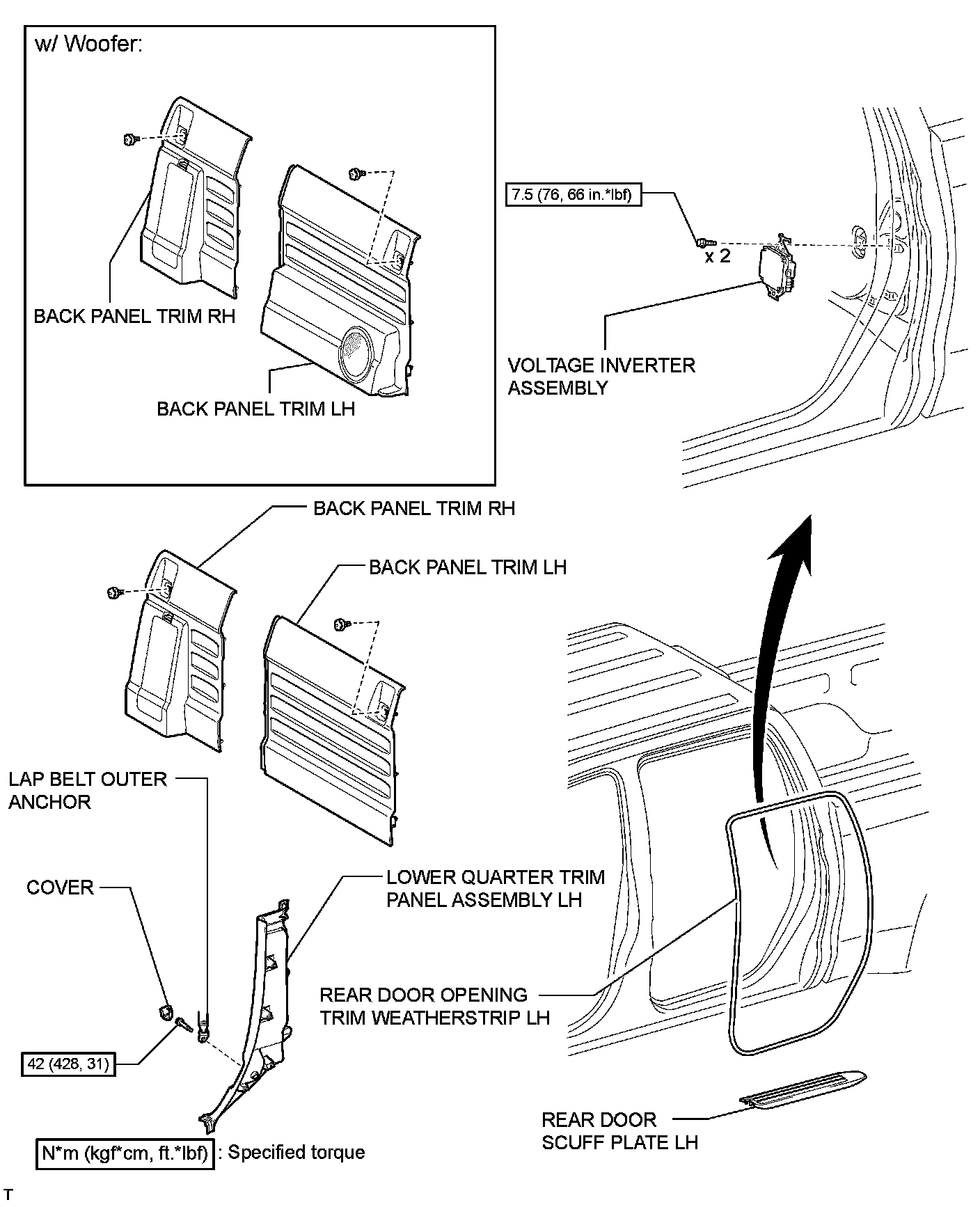 w/ Woofer:

BACK PANEL TRIM RH

BACK PANEL TRIM LH

7.5 (76, 66 in.*lbf)

x 2

VOLTAGE INVERTER ASSEMBLY

BACK PANEL TRIM RH

BACK PANEL TRIM LH

LAP BELT OUTER ANCHOR

COVER

LOWER QUARTER TRIM PANEL ASSEMBLY LH

REAR DOOR OPENING TRIM WEATHERSTRIP LH

42 (428, 31)

REAR DOOR SCUFF PLATE LH

N*m (kgf*cm, ft.*lbf) : Specified torque

T